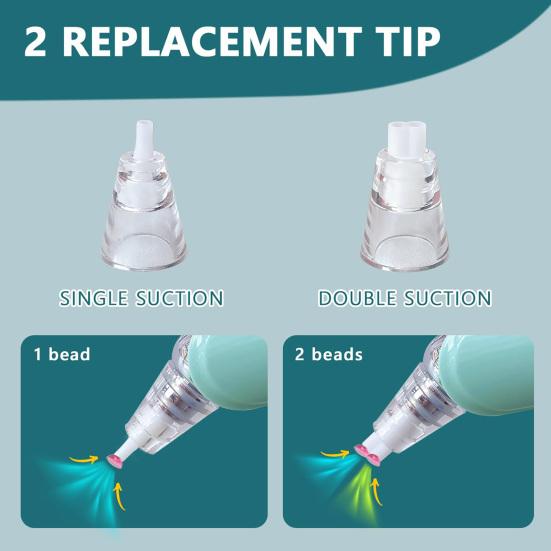 2 REPLACEMENT TIP

SINGLE SUCTION

DOUBLE SUCTION

1 bead

2 beads