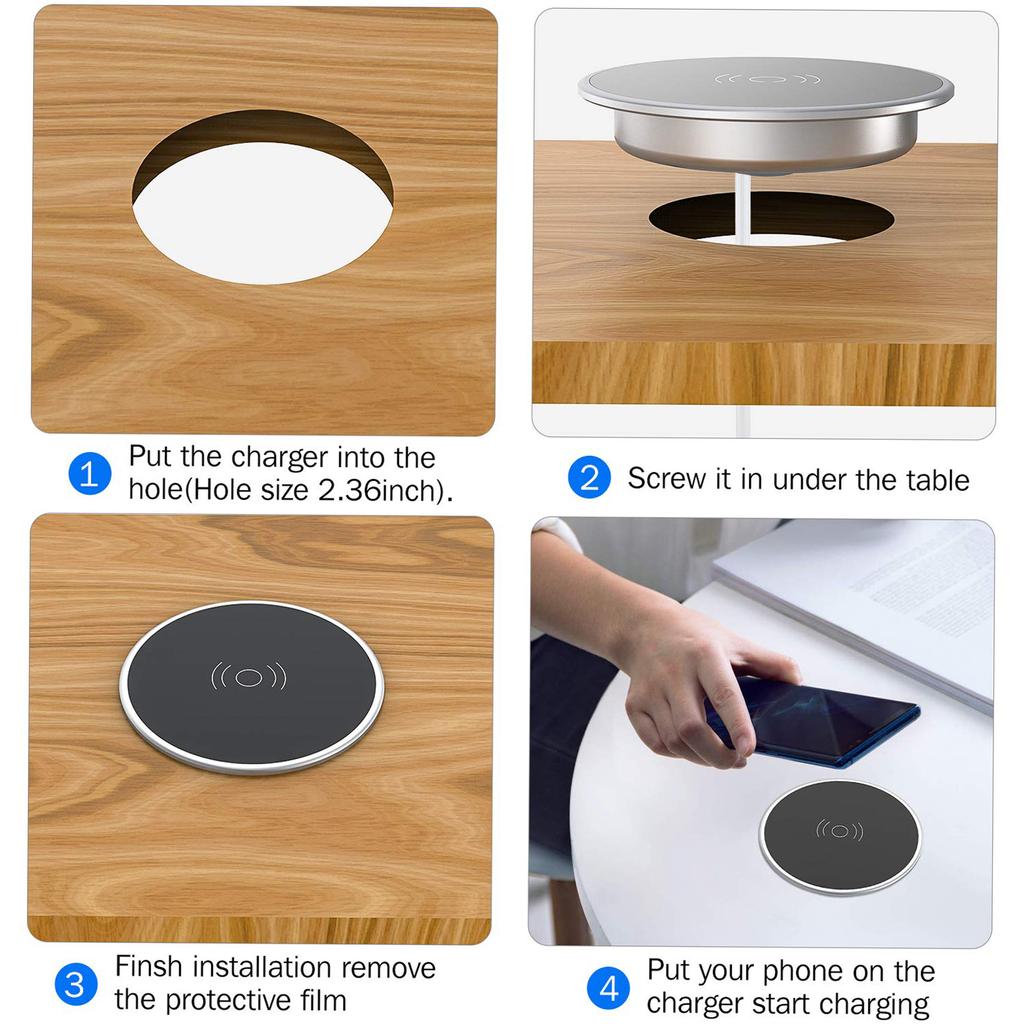 1 Put the charger into the hole(Hole size 2.36inch).

2 Screw it in under the table

3 Finsh installation remove the protective film

4 Put your phone on the charger start charging