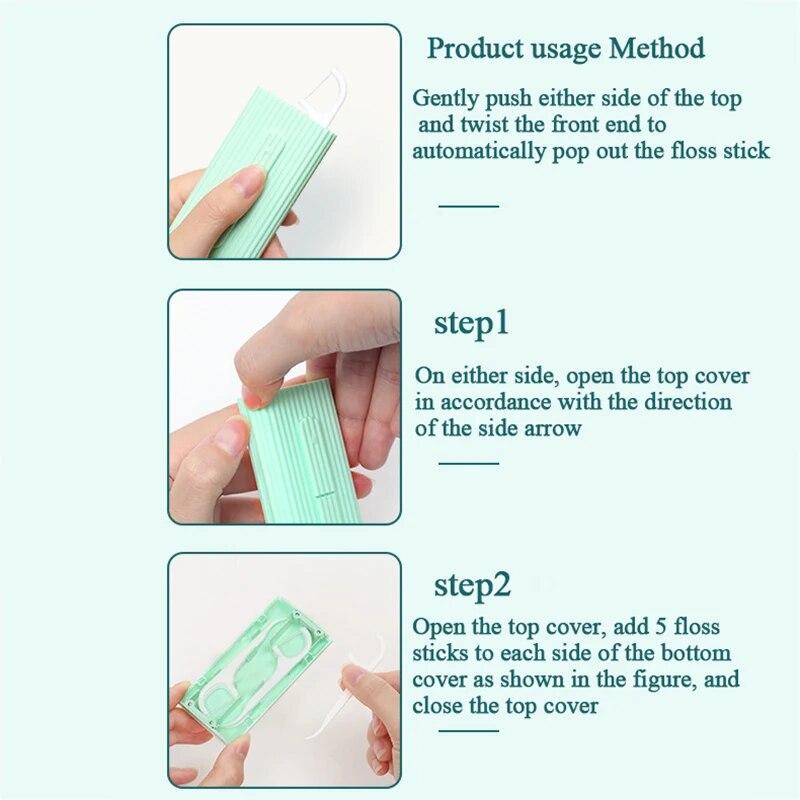 Product usage Method

Gently push either side of the top and twist the front end to automatically pop out the floss stick

step1

On either side, open the top cover in accordance with the direction of the side arrow

step2

Open the top cover, add 5 floss sticks to each side of the bottom cover as shown in the figure, and close the top cover