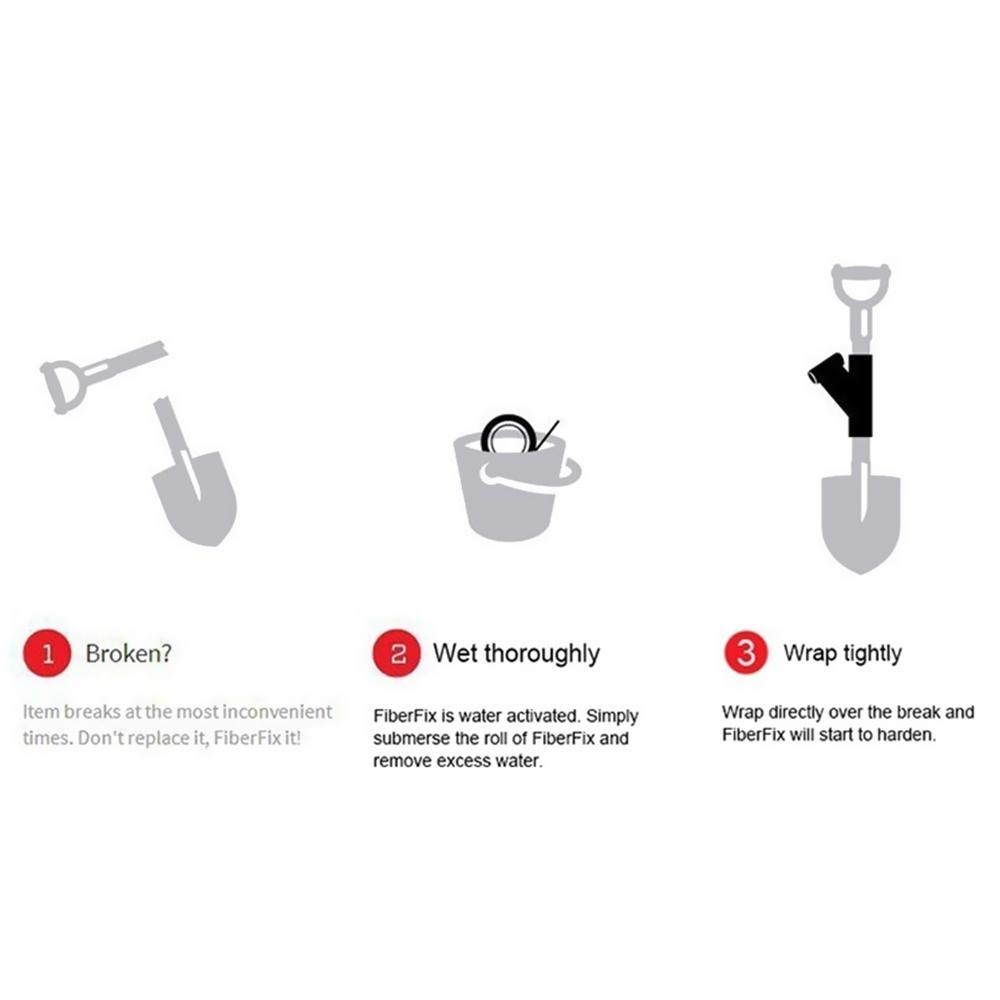 1 Broken?

Item breaks at the most inconvenient times. Don't replace it, FiberFix it!

2 Wet thoroughly

FiberFix is water activated. Simply submerse the roll of FiberFix and remove excess water.

3 Wrap tightly

Wrap directly over the break and FiberFix will start to harden.