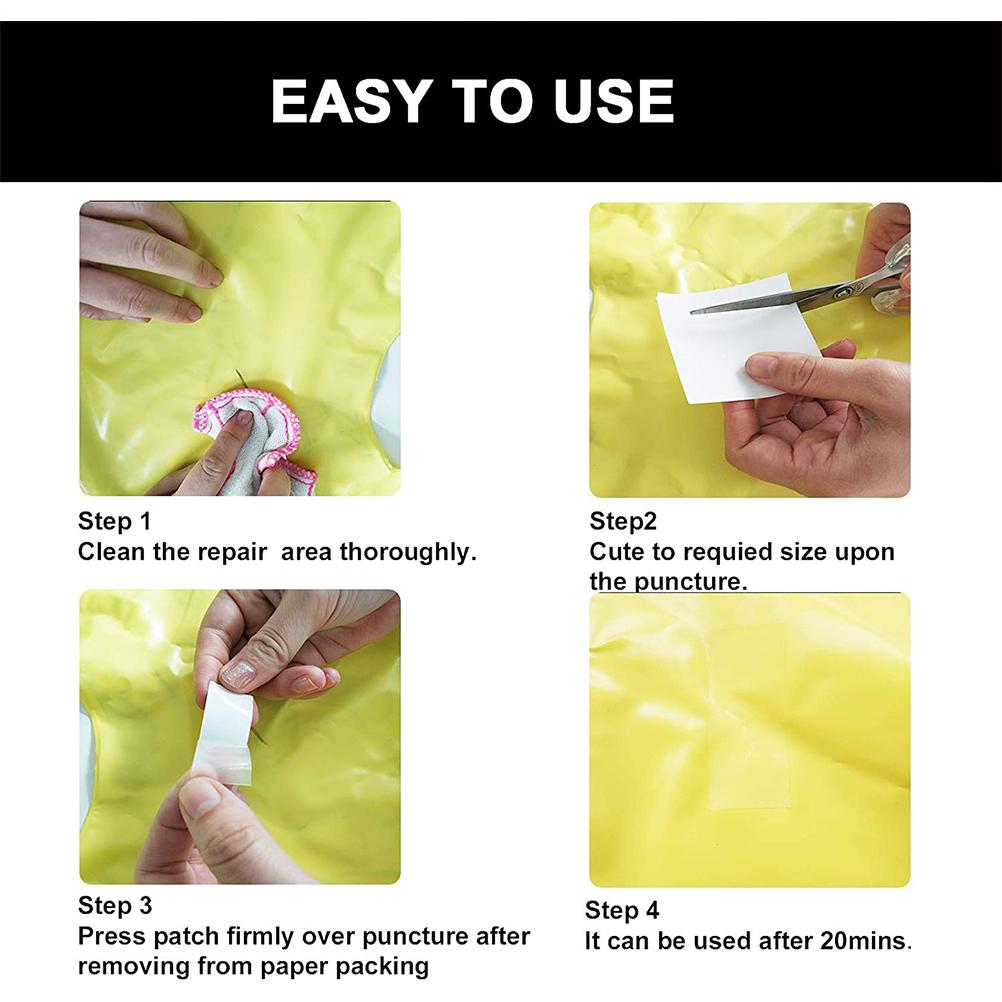 EASY TO USE

Step 1
Clean the repair area thoroughly.

Step2
Cute to requied size upon the puncture.

Step 3
Press patch firmly over puncture after removing from paper packing

Step 4
It can be used after 20mins.