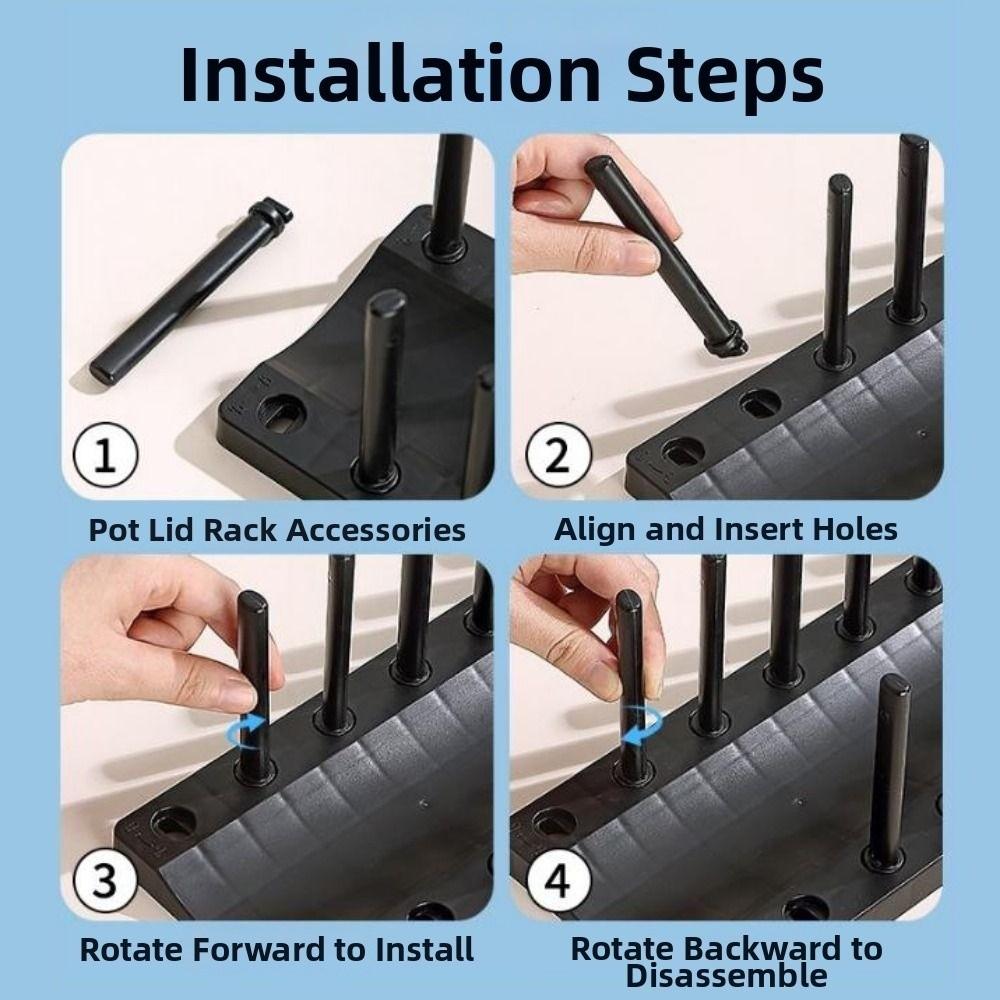 Installation Steps

1

Pot Lid Rack Accessories

2

Align and Insert Holes

3

Rotate Forward to Install

4

Rotate Backward to Disassemble