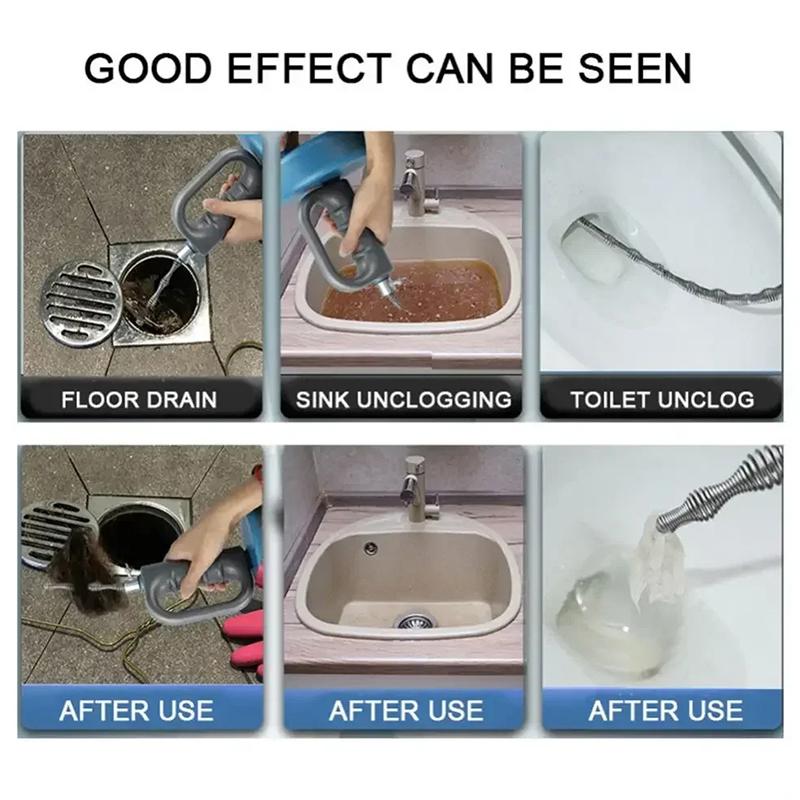 GOOD EFFECT CAN BE SEEN

FLOOR DRAIN

SINK UNCLOGGING

TOILET UNCLOG

AFTER USE

AFTER USE

AFTER USE