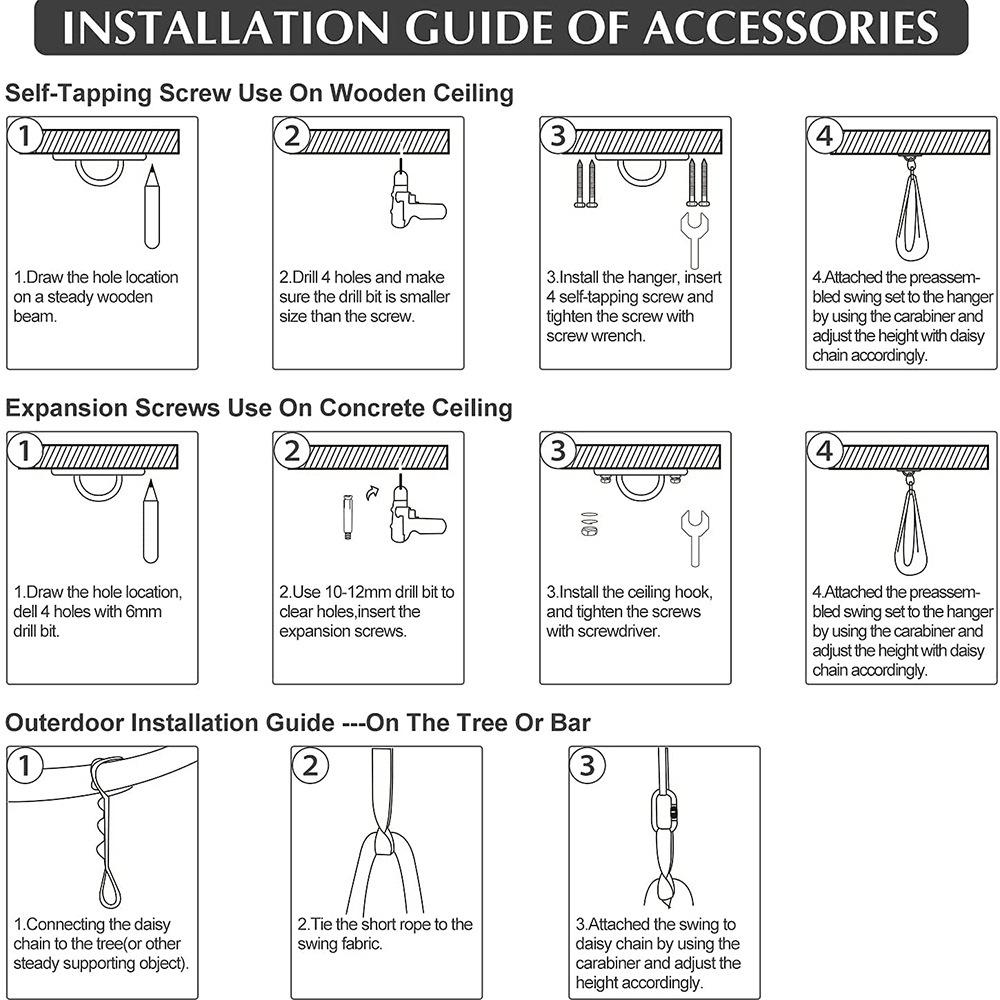 INSTALLATION GUIDE OF ACCESSORIES

Self-Tapping Screw Use On Wooden Ceiling

1

1.Draw the hole location on a steady wooden beam.

2

2.Drill 4 holes and make sure the drill bit is smaller size than the screw.

3

3.Install the hanger, insert 4 self-tapping screw and tighten the screw with screw wrench.

4

4.Attached the preassembled swing set to the hanger by using the carabiner and adjust the height with daisy chain accordingly.

Expansion Screws Use On Concrete Ceiling

1

1.Draw the hole location, dell 4 holes with 6mm drill bit.

2

2.Use 10-12mm drill bit to clear holes,insert the expansion screws.

3

3.Install the ceiling hook, and tighten the screws with screwdriver.

4

4.Attached the preassembled swing set to the hanger by using the carabiner and adjust the height with daisy chain accordingly.

Outerdoor Installation Guide ---On The Tree Or Bar

1

1.Connecting the daisy chain to the tree(or other steady supporting object).

2

2.Tie the short rope to the swing fabric.

3

3.Attached the swing to daisy chain by using the carabiner and adjust the height accordingly.