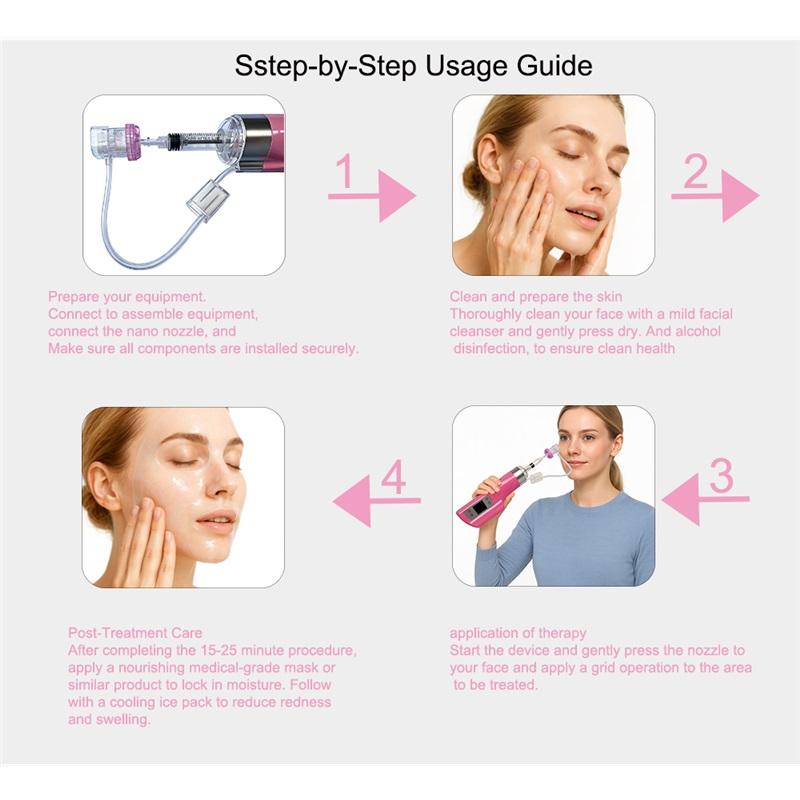 Sstep-by-Step Usage Guide

1

2

Prepare your equipment.
Connect to assemble equipment, connect the nano nozzle, and
Make sure all components are installed securely.

Clean and prepare the skin
Thoroughly clean your face with a mild facial cleanser and gently press dry. And alcohol disinfection, to ensure clean health

4

3

Post-Treatment Care
After completing the 15-25 minute procedure, apply a nourishing medical-grade mask or similar product to lock in moisture. Follow with a cooling ice pack to reduce redness and swelling.

application of therapy
Start the device and gently press the nozzle to your face and apply a grid operation to the area to be treated.