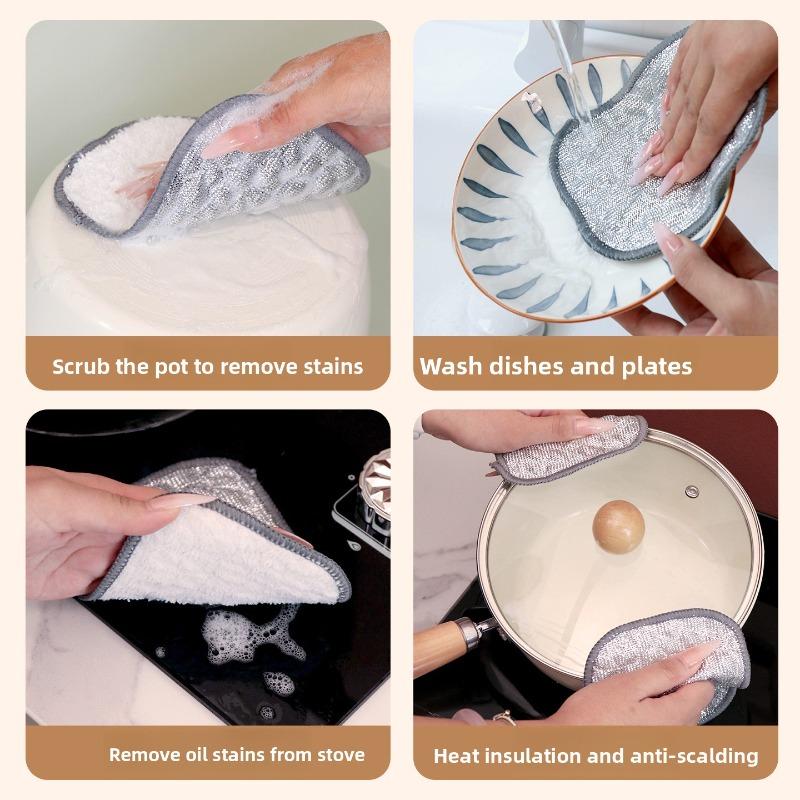 Scrub the pot to remove stains

Wash dishes and plates

Remove oil stains from stove

Heat insulation and anti-scalding