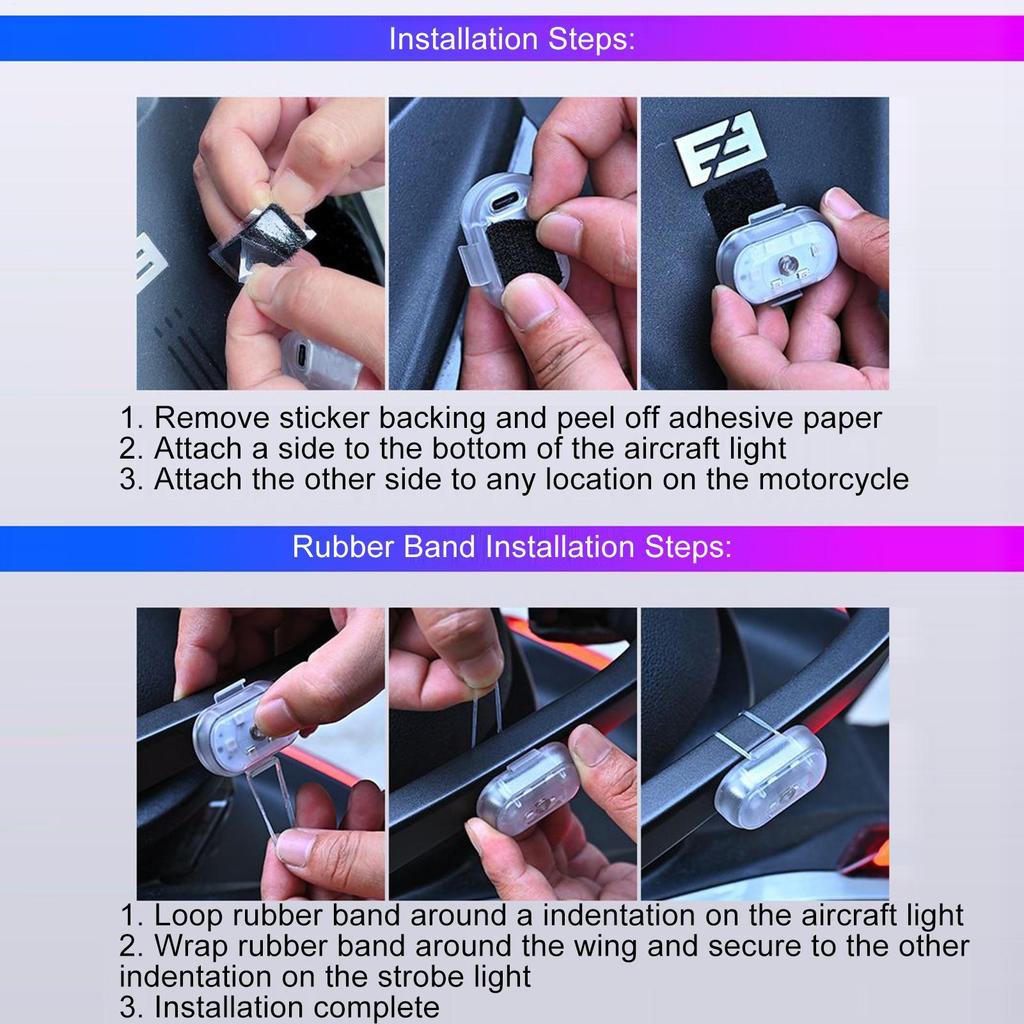 Installation Steps:

1. Remove sticker backing and peel off adhesive paper
2. Attach a side to the bottom of the aircraft light
3. Attach the other side to any location on the motorcycle

Rubber Band Installation Steps:

1. Loop rubber band around a indentation on the aircraft light
2. Wrap rubber band around the wing and secure to the other indentation on the strobe light
3. Installation complete