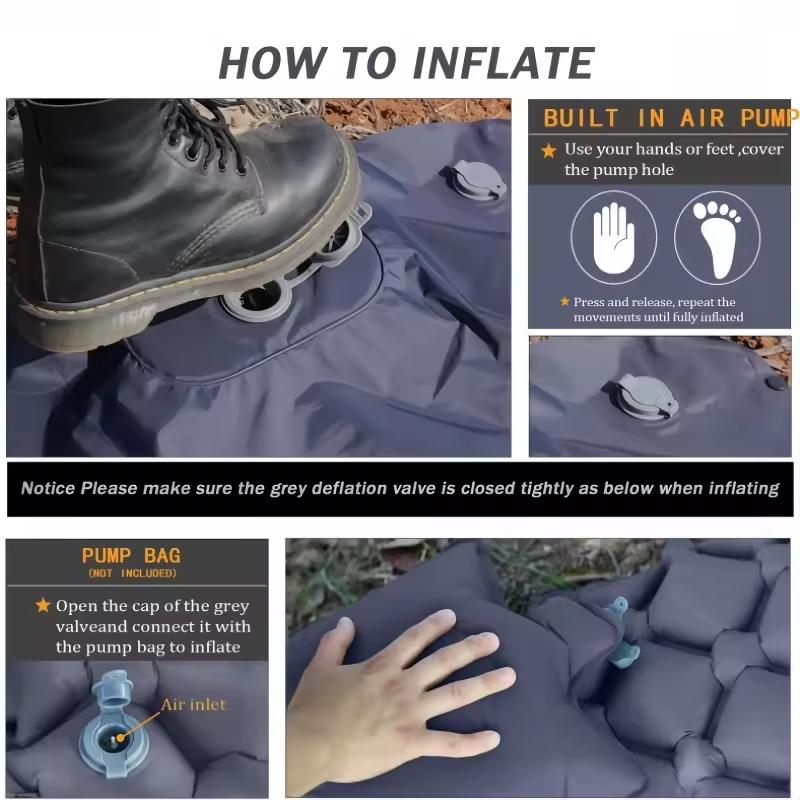 HOW TO INFLATE

BUILT IN AIR PUMP

★ Use your hands or feet ,cover the pump hole

★ Press and release, repeat the movements until fully inflated

Notice Please make sure the grey deflation valve is closed tightly as below when inflating

PUMP BAG
(NOT INCLUDED)

★ Open the cap of the grey valveand connect it with the pump bag to inflate

Air inlet