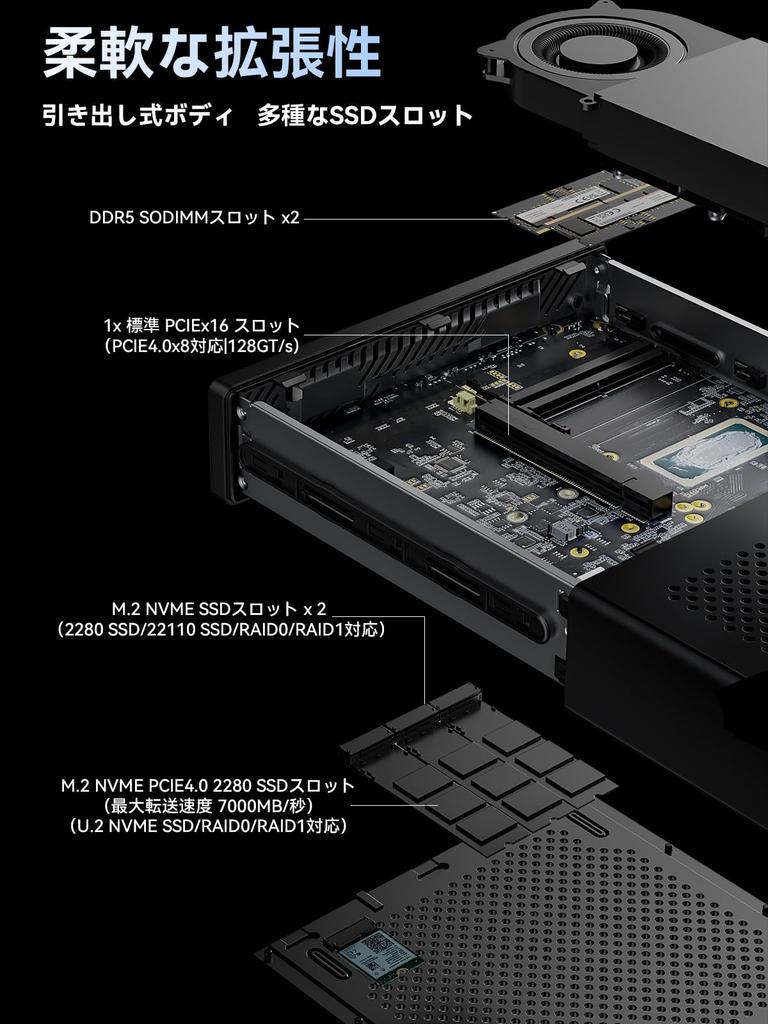 柔軟な拡張性

引き出し式ボディ　多種なSSDスロット

DDR5 SODIMMスロット x2

1x 標準 PCIEx16 スロット
（PCIE4.0x8対応|128GT/s）

M.2 NVME SSDスロット x 2
（2280 SSD/22110 SSD/RAID0/RAID1対応）

M.2 NVME PCIE4.0 2280 SSDスロット
（最大転送速度 7000MB/秒）
（U.2 NVME SSD/RAID0/RAID1対応）