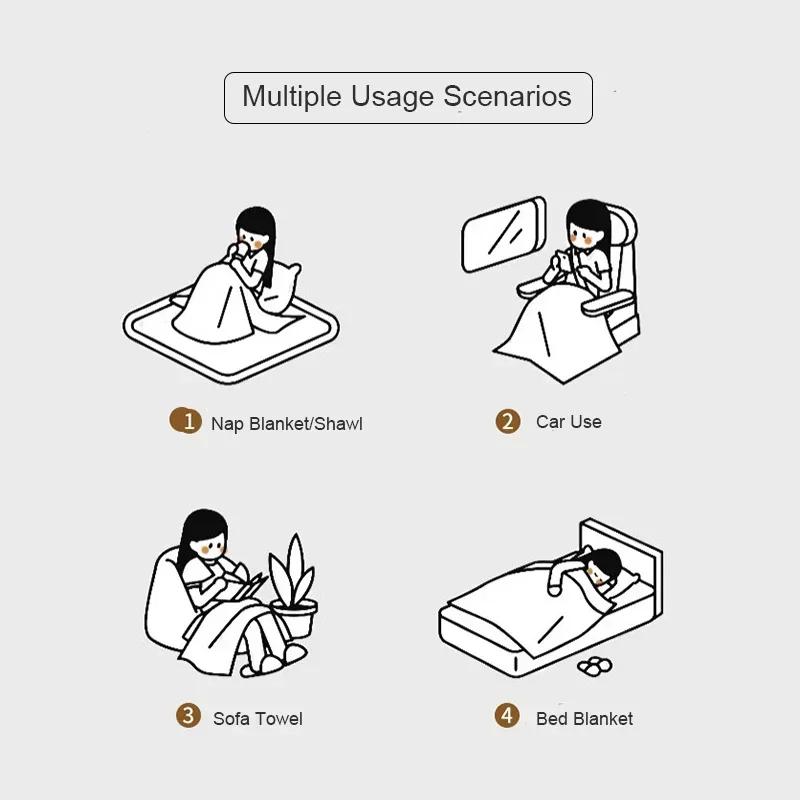 Multiple Usage Scenarios

1 Nap Blanket/Shawl

2 Car Use

3 Sofa Towel

4 Bed Blanket