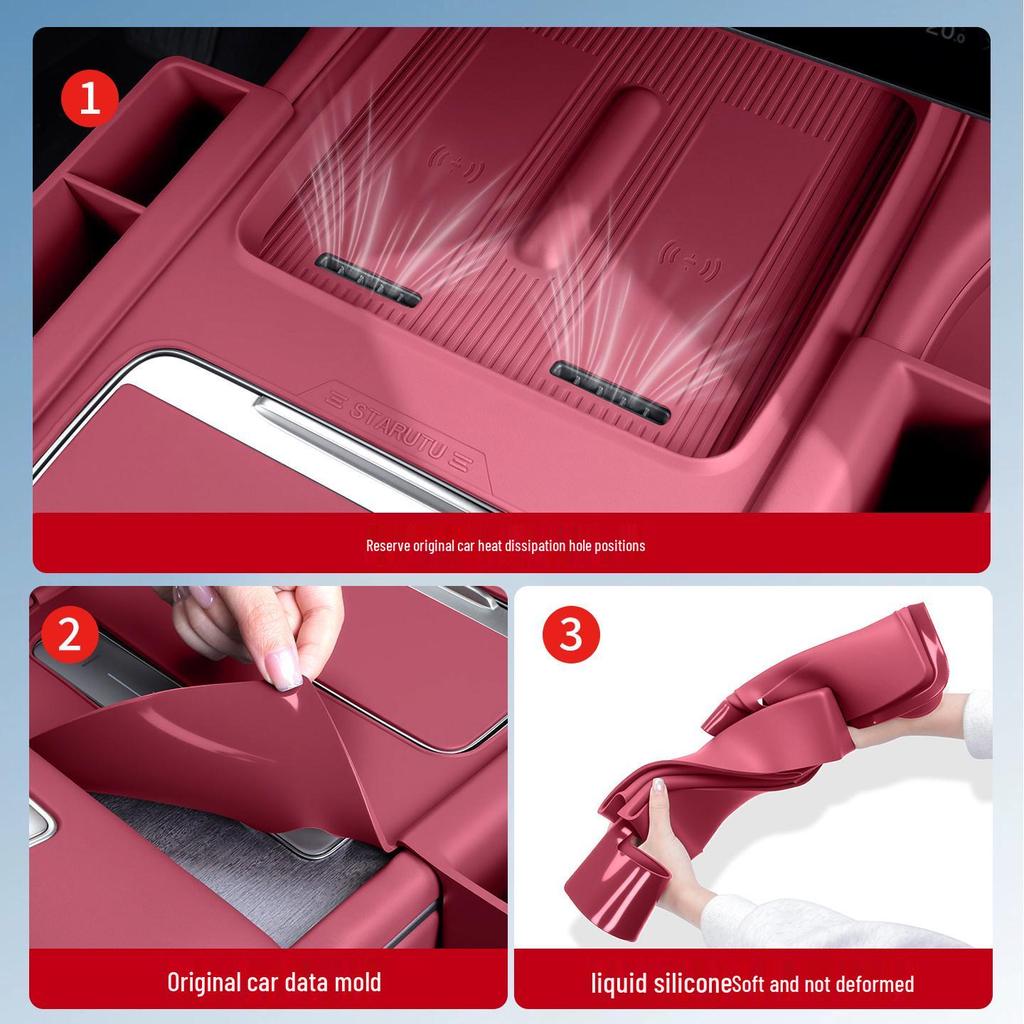 1

STARUTU

Reserve original car heat dissipation hole positions

2

Original car data mold

3

liquid siliconeSoft and not deformed