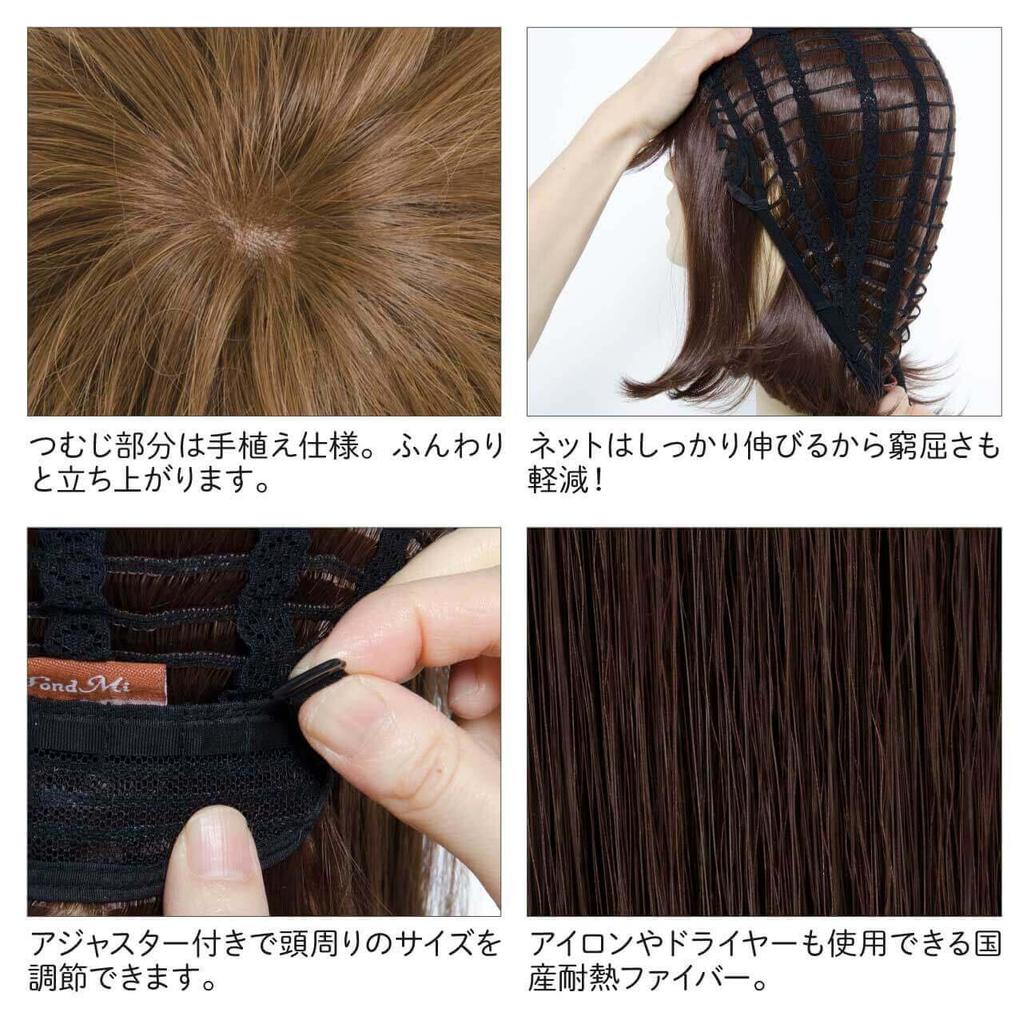 つむじ部分は手植え仕様。ふんわりと立ち上がります。

ネットはしっかり伸びるから窮屈さも軽減！

Fond Mi

アジャスター付きで頭周りのサイズを調節できます。

アイロンやドライヤーも使用できる国産耐熱ファイバー。