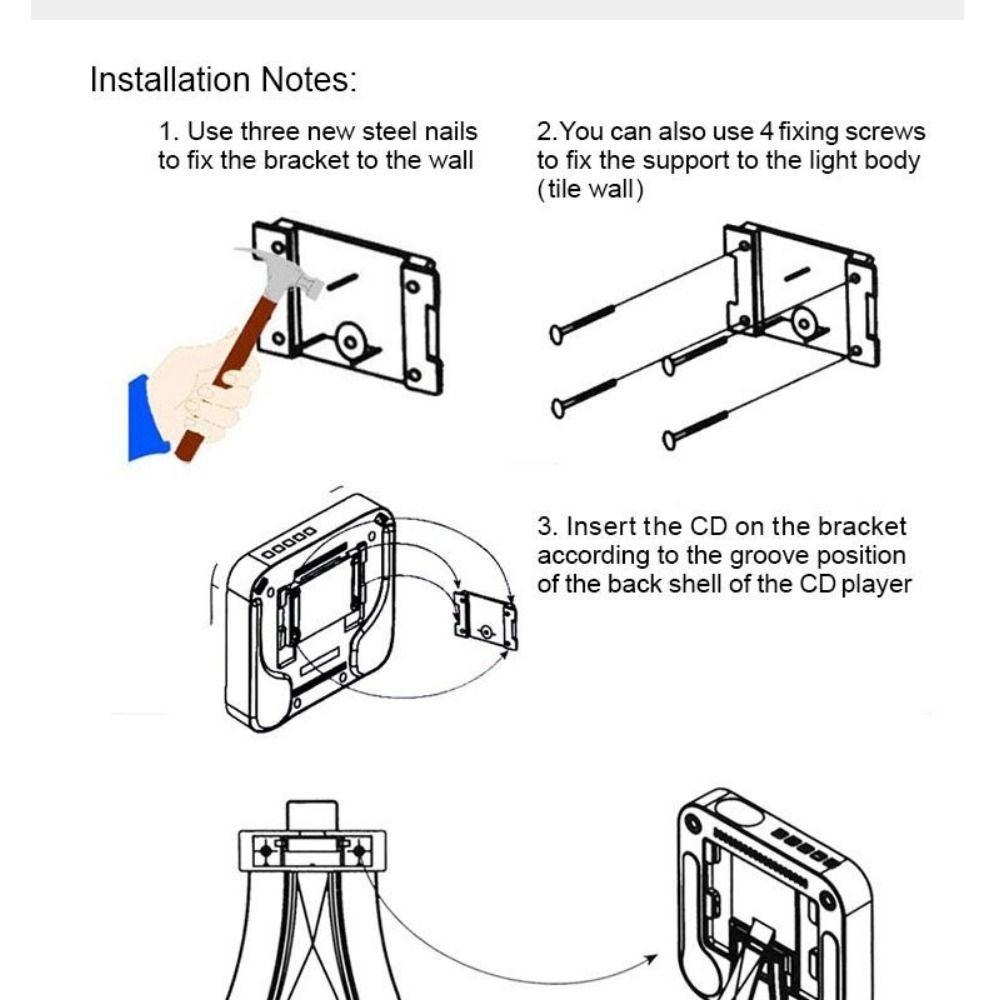 Installation Notes:

1. Use three new steel nails to fix the bracket to the wall

2.You can also use 4 fixing screws to fix the support to the light body (tile wall)

3. Insert the CD on the bracket according to the groove position of the back shell of the CD player