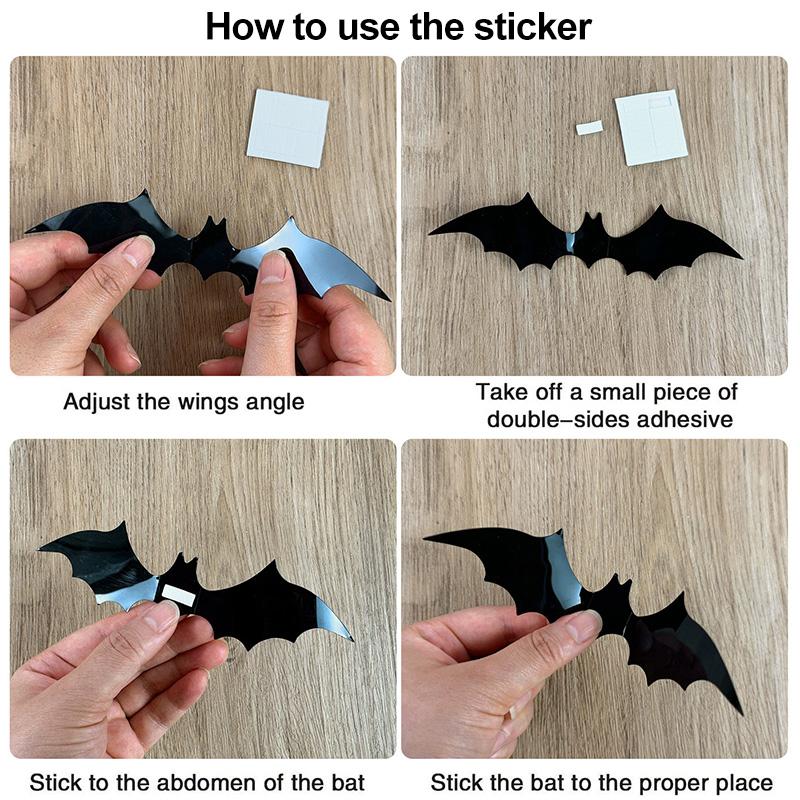 How to use the sticker

Adjust the wings angle

Take off a small piece of double–sides adhesive

Stick to the abdomen of the bat

Stick the bat to the proper place