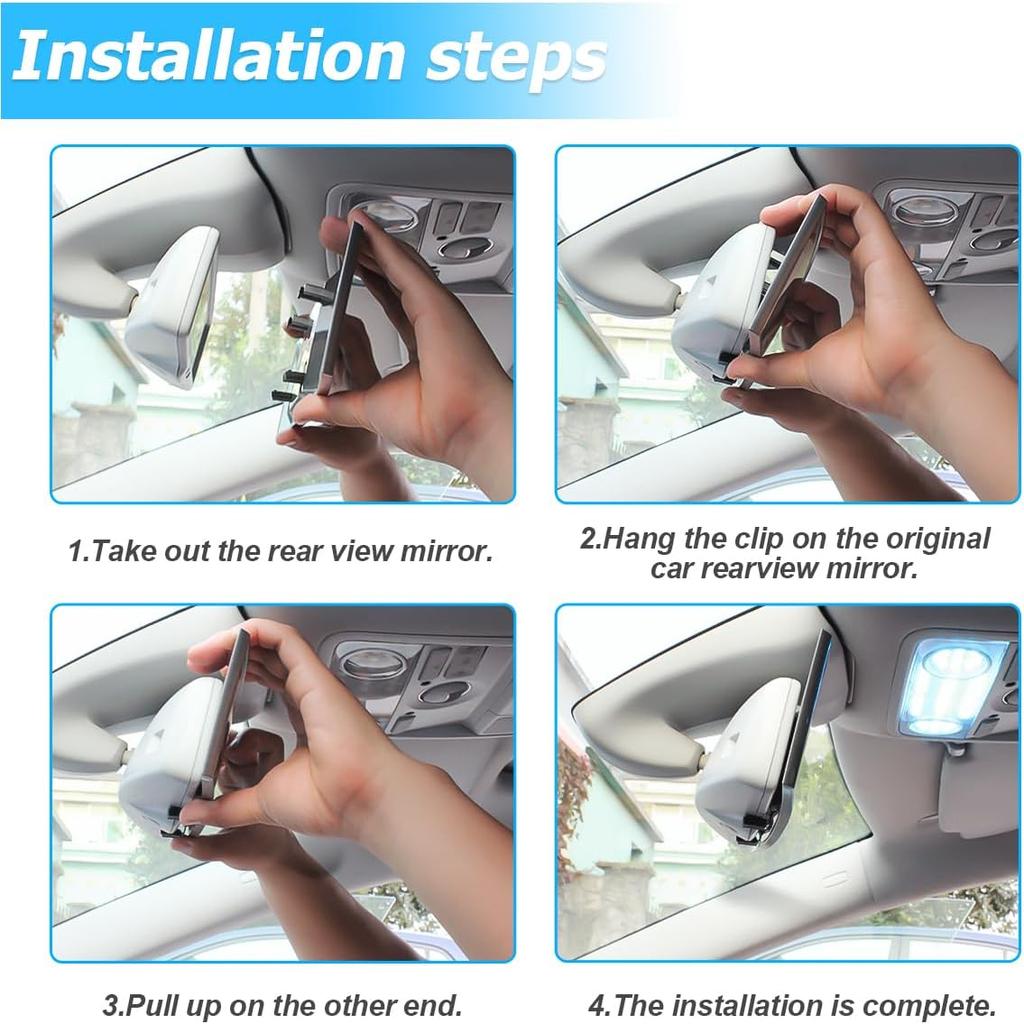 Installation steps

1.Take out the rear view mirror.

2.Hang the clip on the original car rearview mirror.

3.Pull up on the other end.

4.The installation is complete.