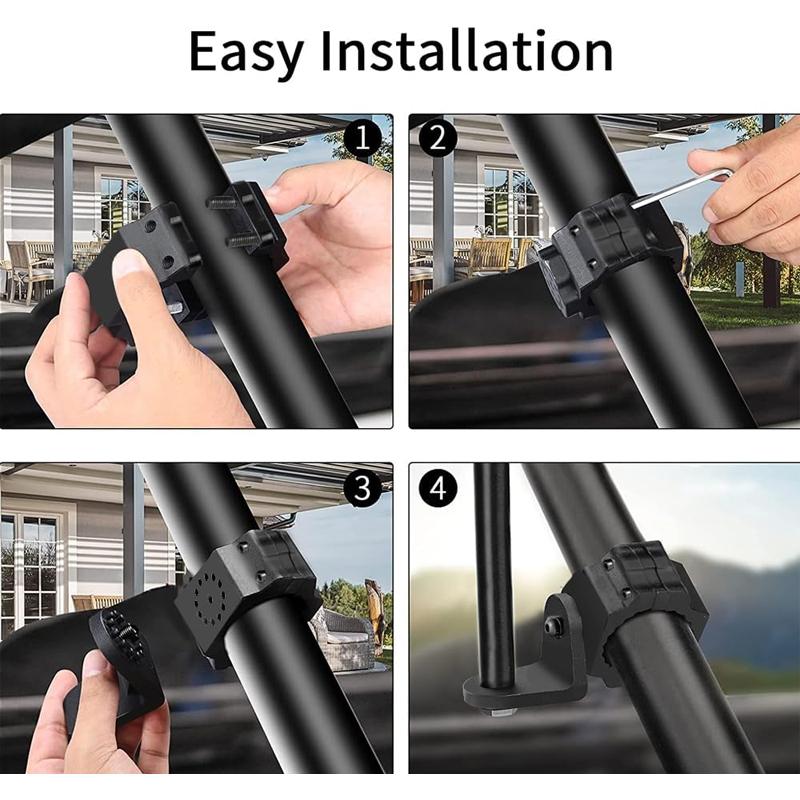 Easy Installation

1

2

3

4