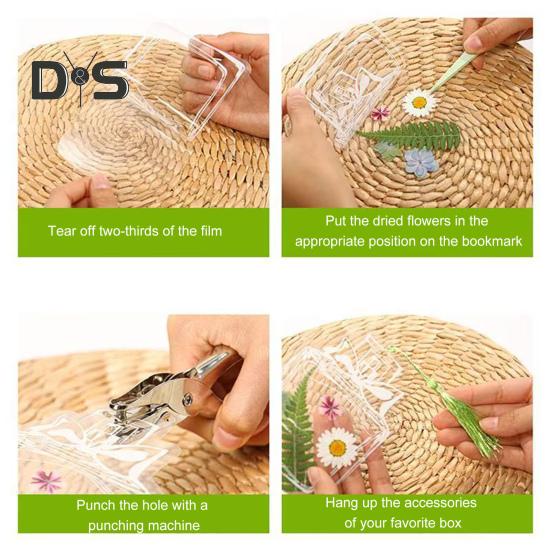 D&S

Tear off two-thirds of the film

Put the dried flowers in the appropriate position on the bookmark

Punch the hole with a punching machine

Hang up the accessories of your favorite box