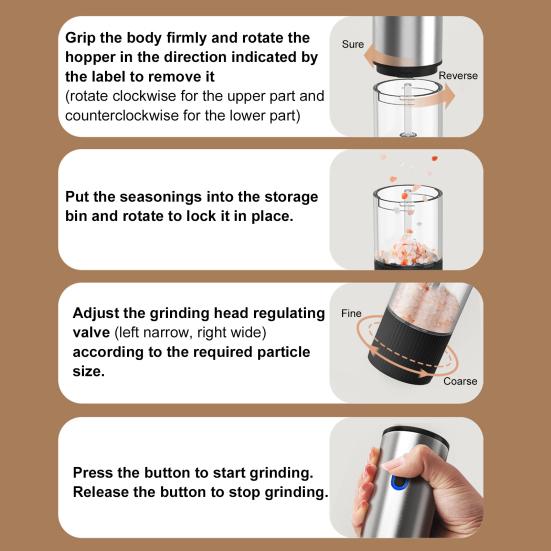 Grip the body firmly and rotate the hopper in the direction indicated by the label to remove it
(rotate clockwise for the upper part and counterclockwise for the lower part)

Sure

Reverse

Put the seasonings into the storage bin and rotate to lock it in place.

Adjust the grinding head regulating valve (left narrow, right wide) according to the required particle size.

Fine

Coarse

Press the button to start grinding.
Release the button to stop grinding.