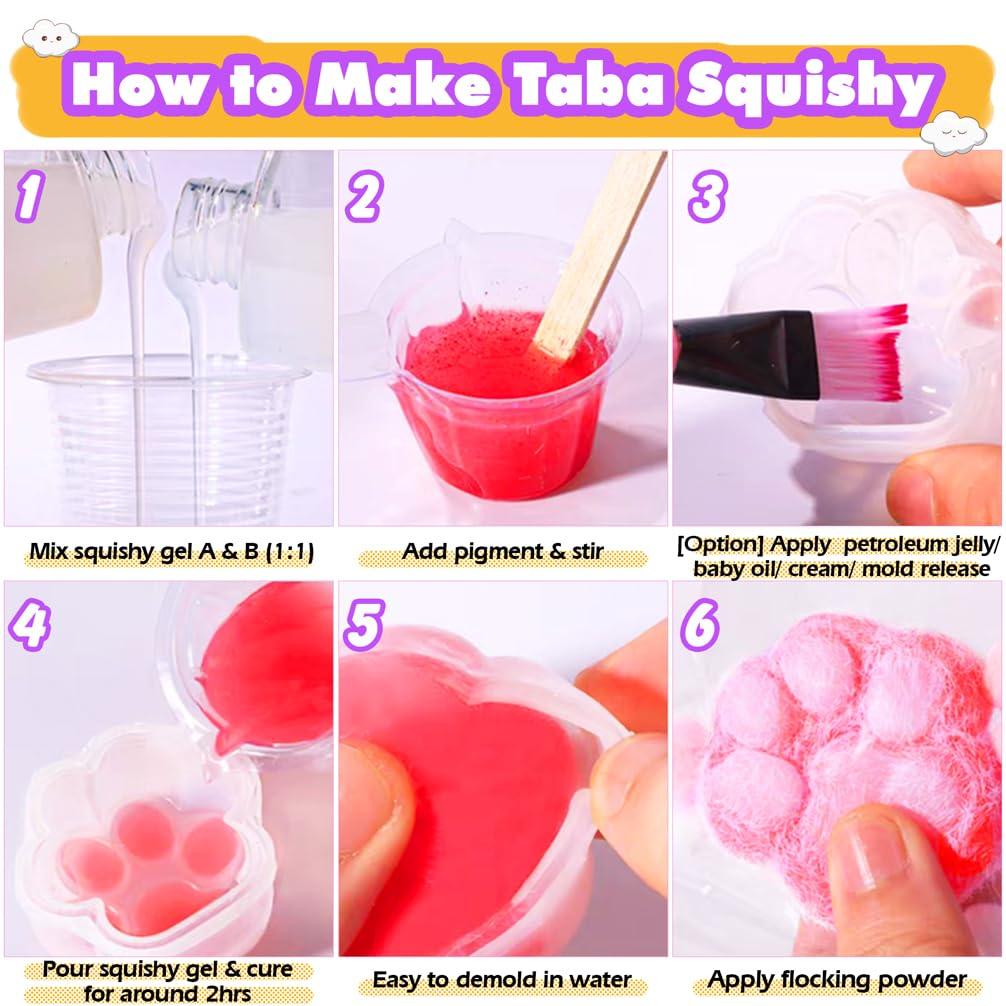 How to Make Taba Squishy

1

Mix squishy gel A & B (1:1)

2

Add pigment & stir

3

[Option] Apply petroleum jelly/ baby oil/ cream/ mold release

4

Pour squishy gel & cure for around 2hrs

5

Easy to demold in water

6

Apply flocking powder