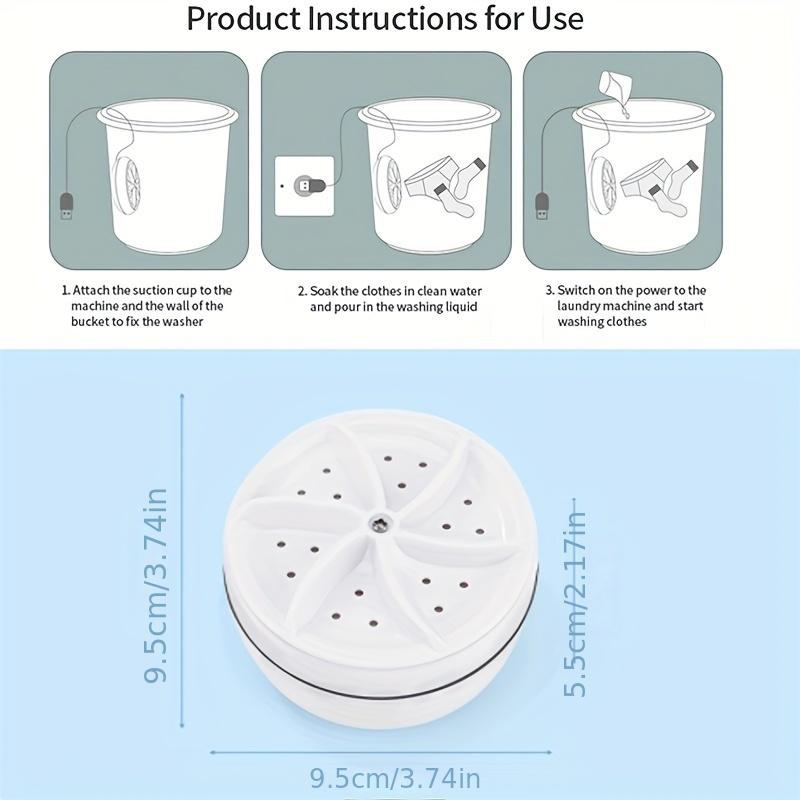 Product Instructions for Use

1. Attach the suction cup to the machine and the wall of the bucket to fix the washer

2. Soak the clothes in clean water and pour in the washing liquid

3. Switch on the power to the laundry machine and start washing clothes

9.5cm/3.74in

5.5cm/2.17in

9.5cm/3.74in