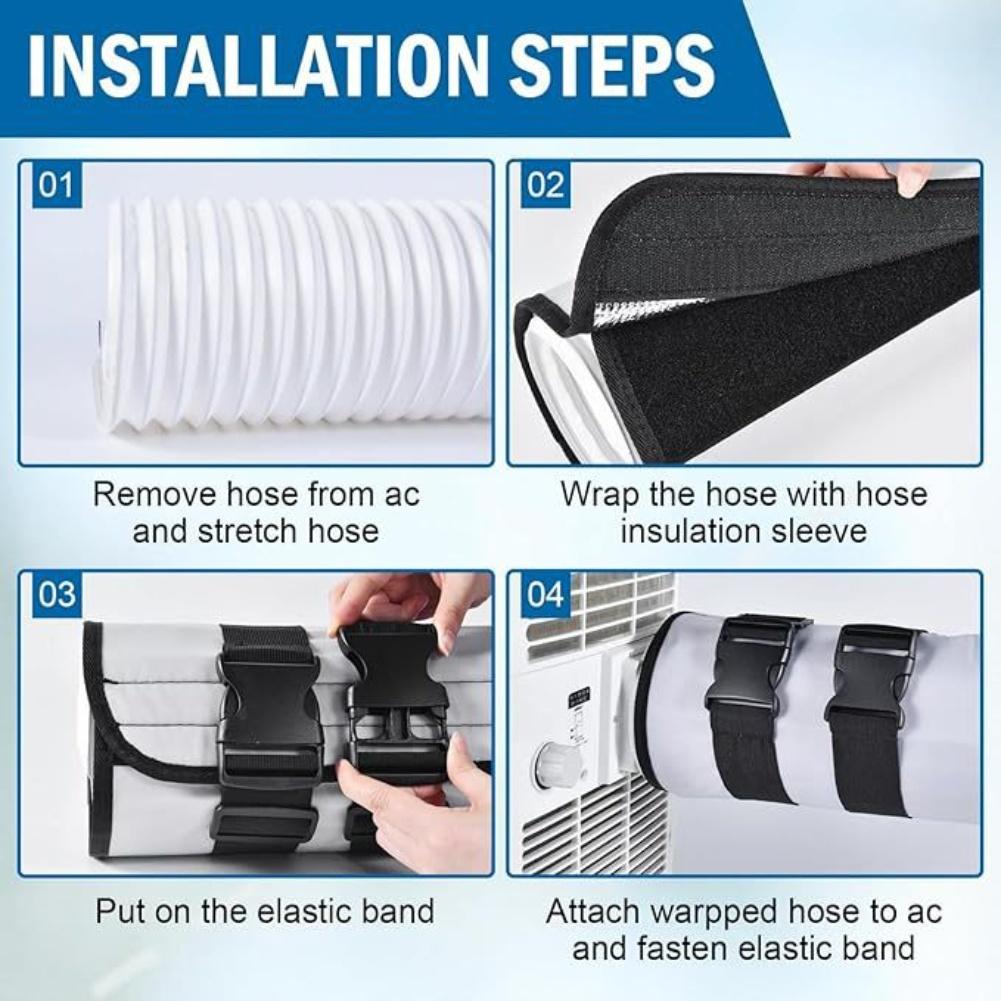 INSTALLATION STEPS

01

Remove hose from ac and stretch hose

02

Wrap the hose with hose insulation sleeve

03

Put on the elastic band

04

Attach warpped hose to ac and fasten elastic band