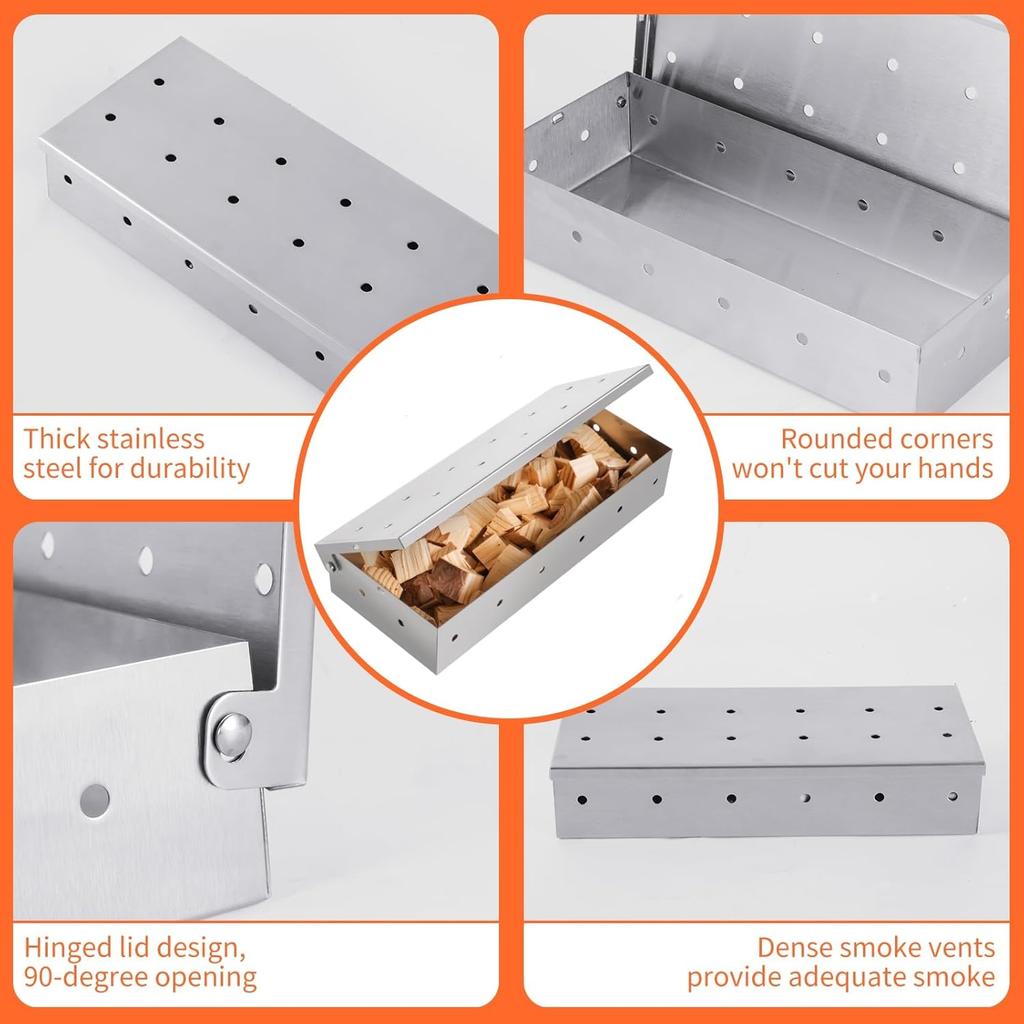 Thick stainless steel for durability

Rounded corners won't cut your hands

Hinged lid design, 90-degree opening

Dense smoke vents provide adequate smoke