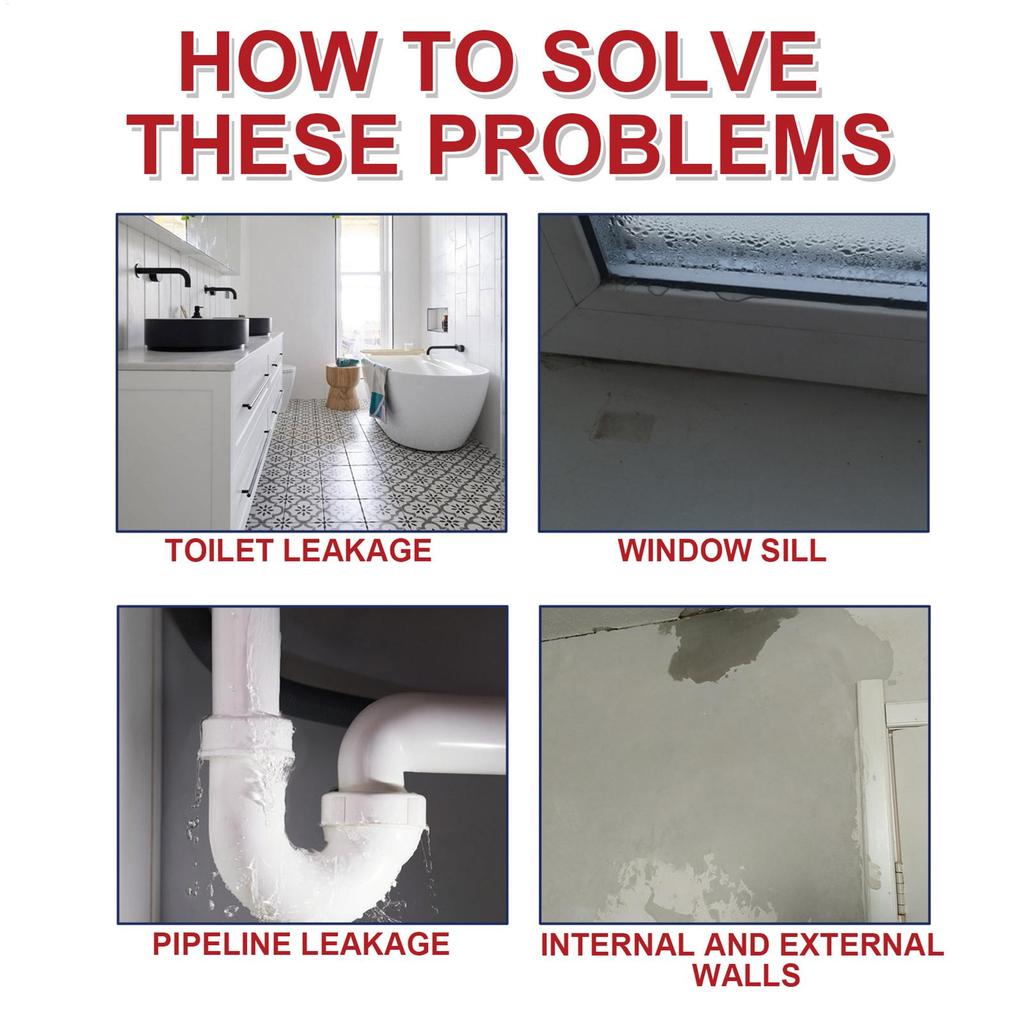 HOW TO SOLVE THESE PROBLEMS

TOILET LEAKAGE

WINDOW SILL

PIPELINE LEAKAGE

INTERNAL AND EXTERNAL WALLS