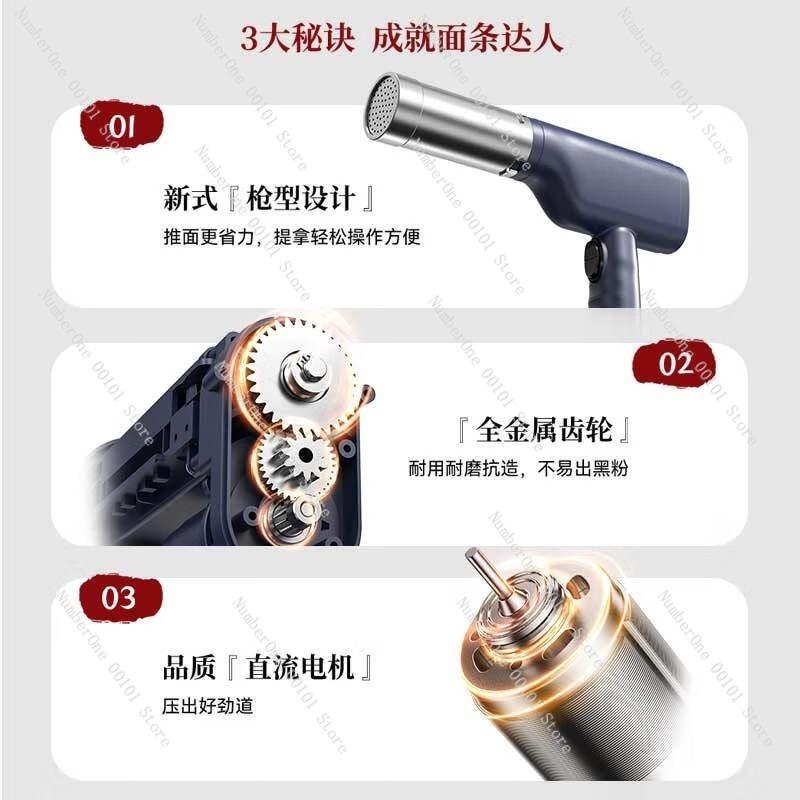 3大秘诀 成就面条达人

01

新式『枪型设计』

推面更省力，提拿轻松操作方便

02

『全金属齿轮』

耐用耐磨抗造，不易出黑粉

03

品质『直流电机』

压出好劲道

NumberOne 00101 Store