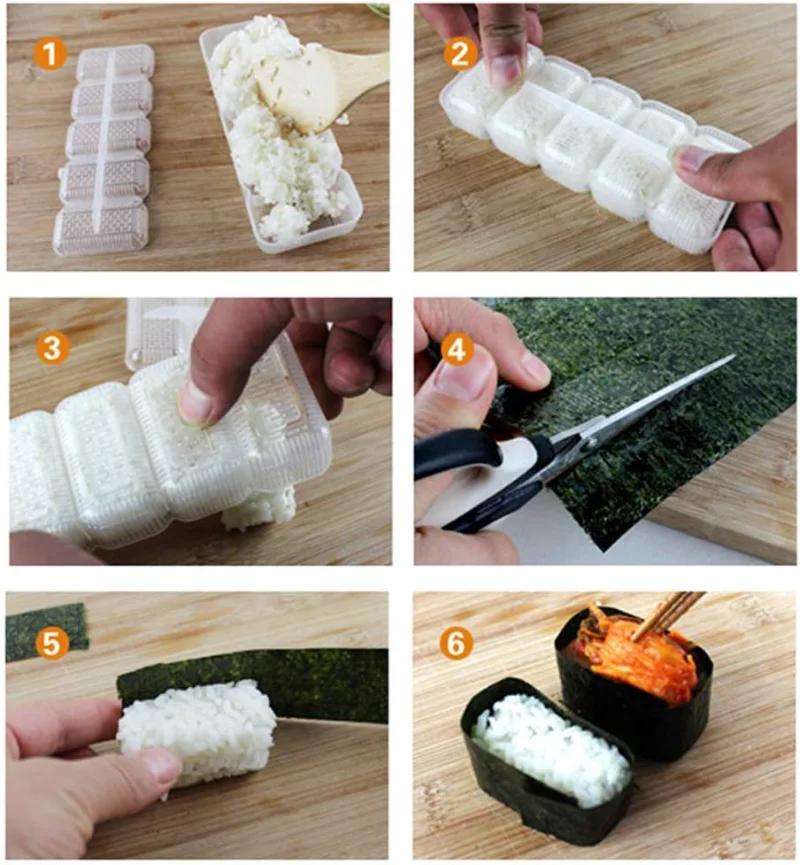 1

2

3

4

5

6