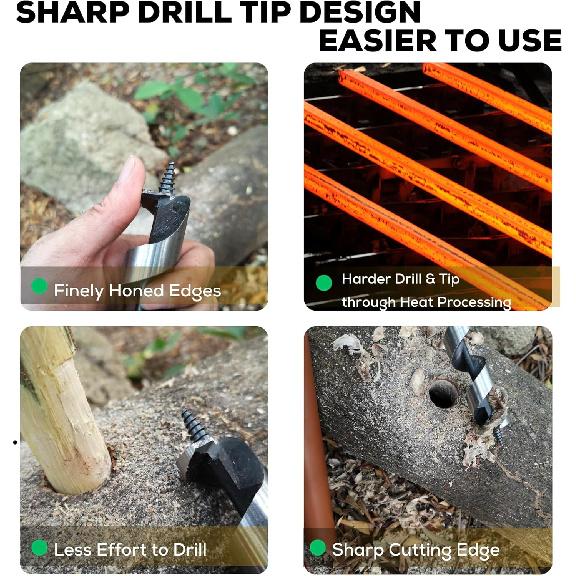 SHARP DRILL TIP DESIGN
EASIER TO USE

Finely Honed Edges

Harder Drill & Tip through Heat Processing

Less Effort to Drill

Sharp Cutting Edge