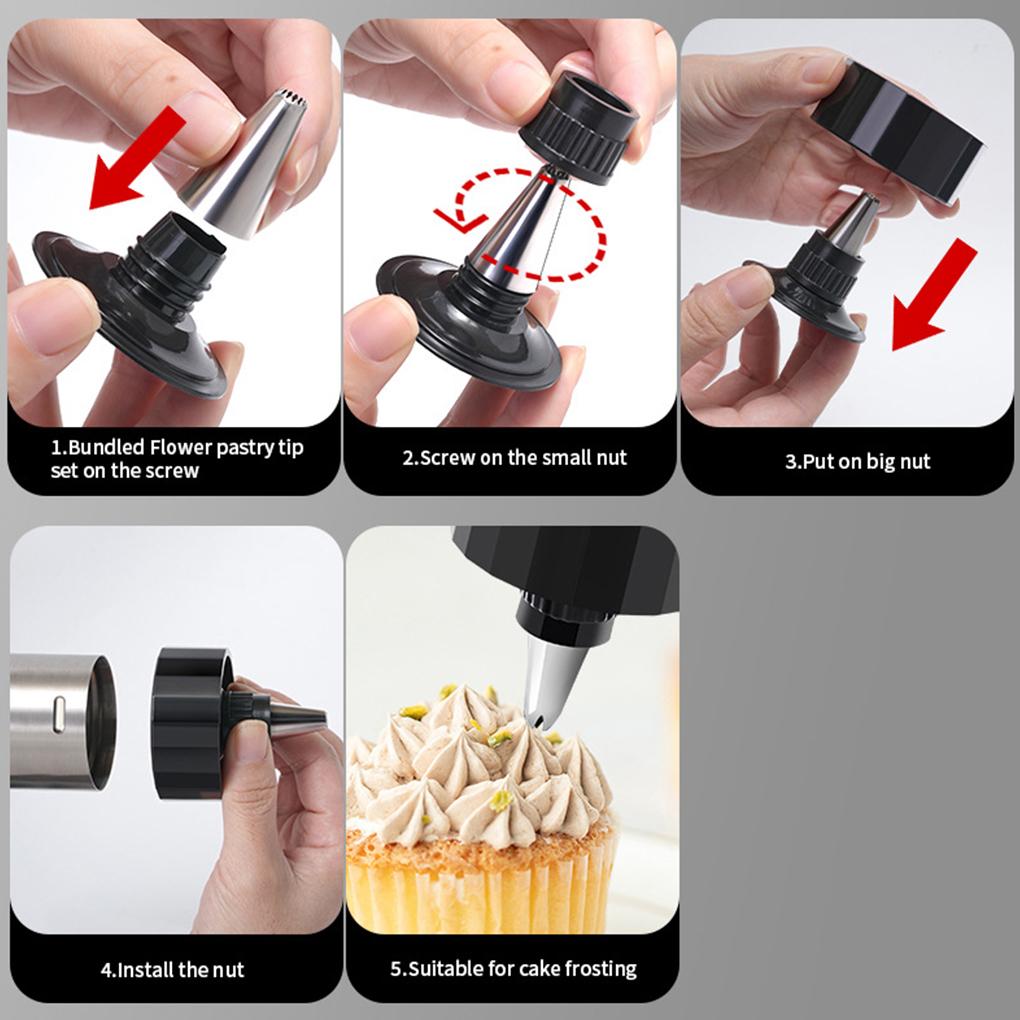 1.Bundled Flower pastry tip set on the screw

2.Screw on the small nut

3.Put on big nut

4.Install the nut

5.Suitable for cake frosting