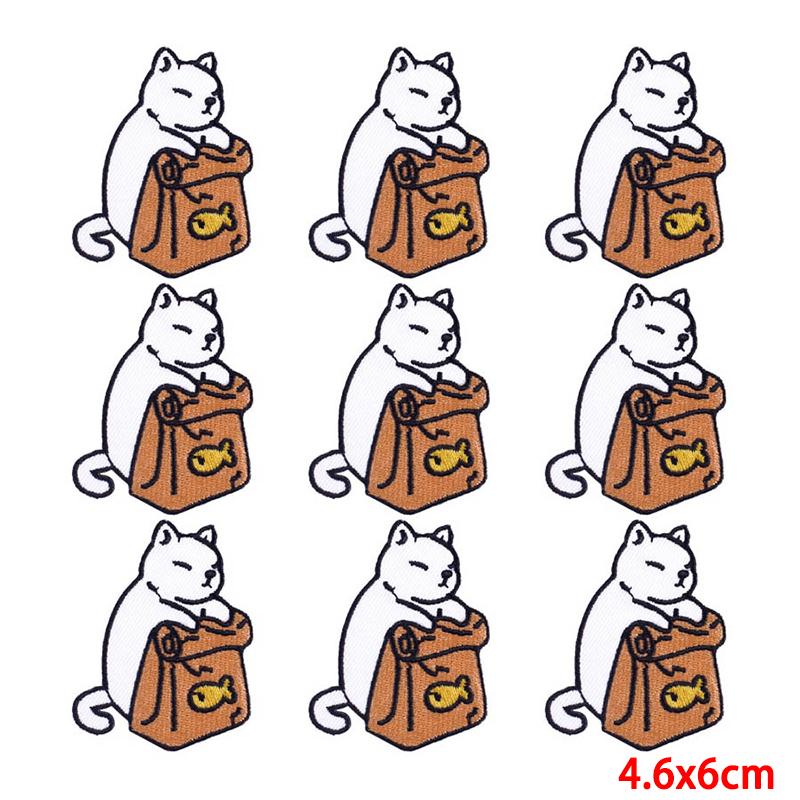 4.6x6cm