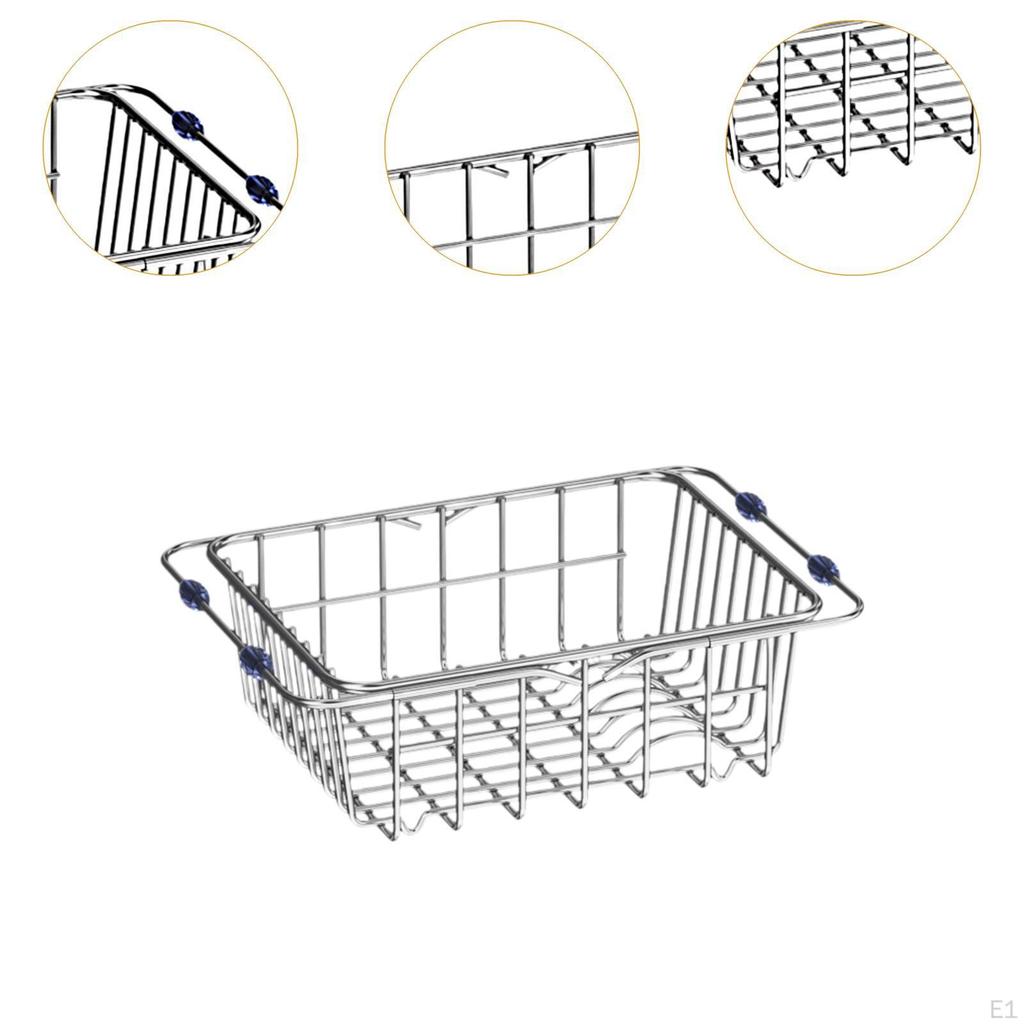 E1