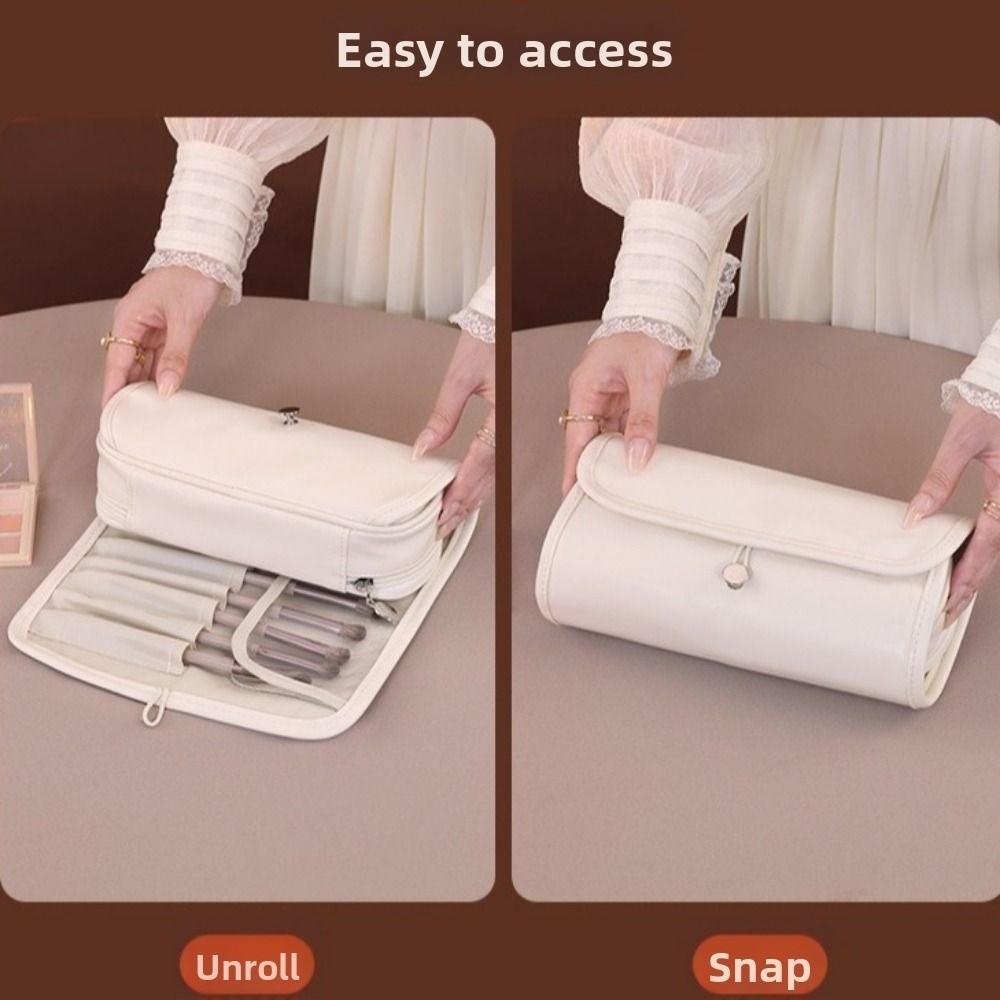 Easy to access

Unroll

Snap