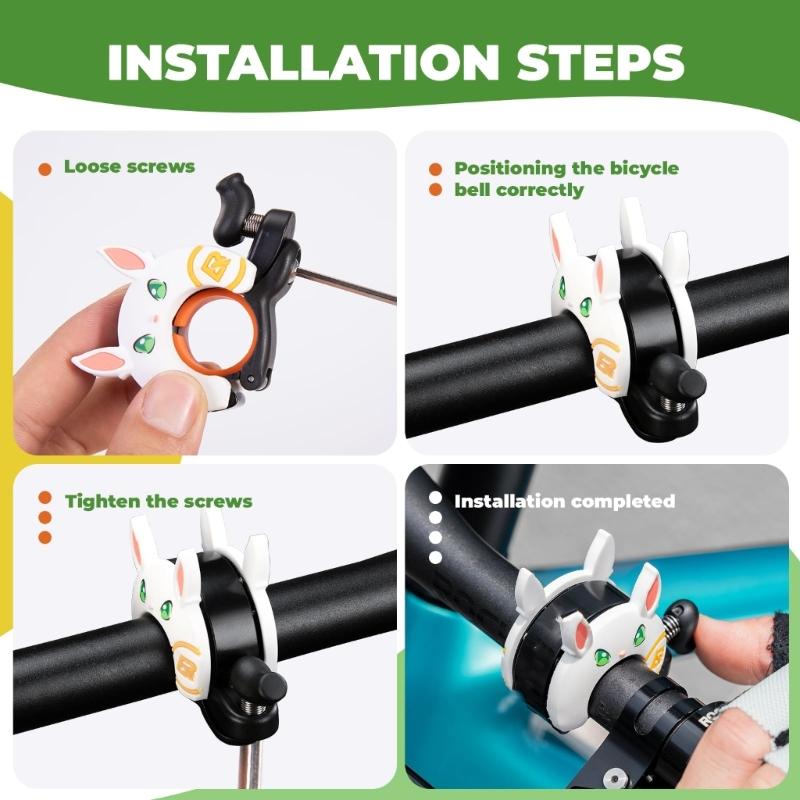 INSTALLATION STEPS

Loose screws

Positioning the bicycle bell correctly

Tighten the screws

Installation completed