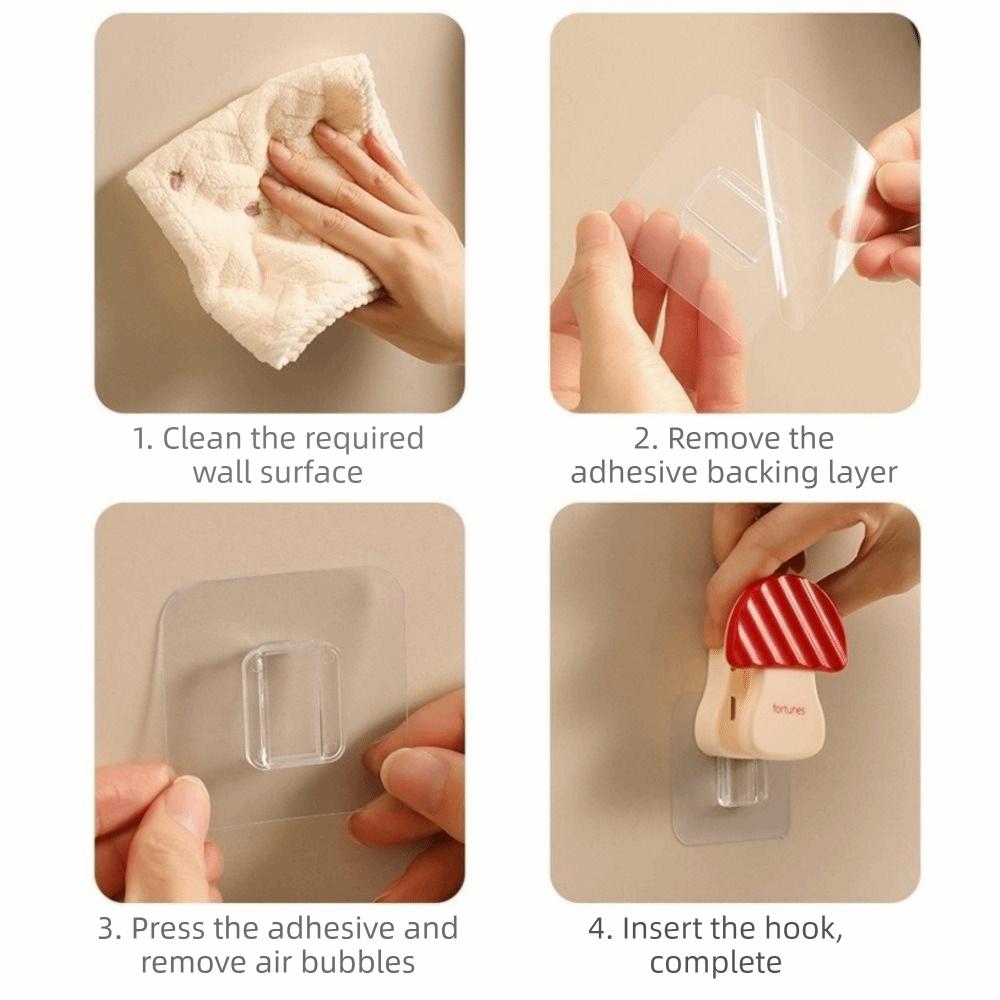 1. Clean the required wall surface

2. Remove the adhesive backing layer

3. Press the adhesive and remove air bubbles

fortunes

4. Insert the hook, complete