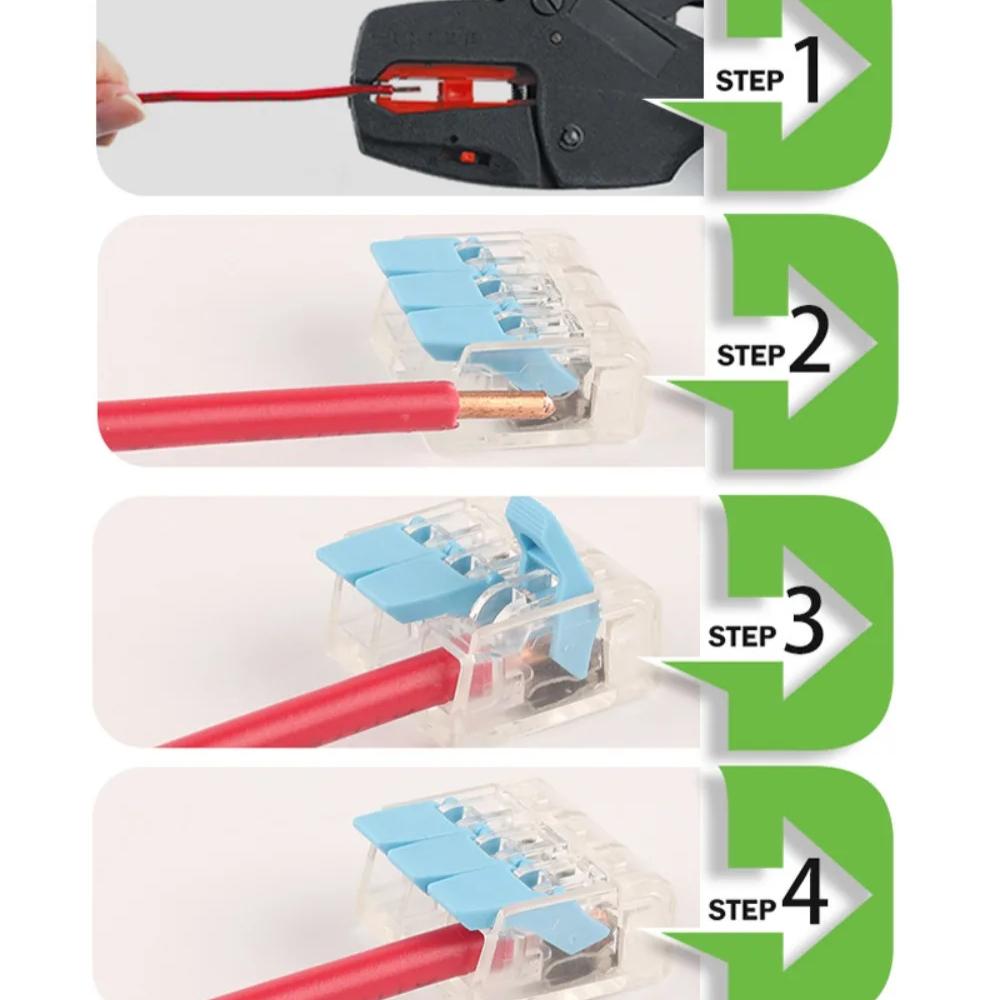 STEP 1

STEP 2

STEP 3

STEP 4