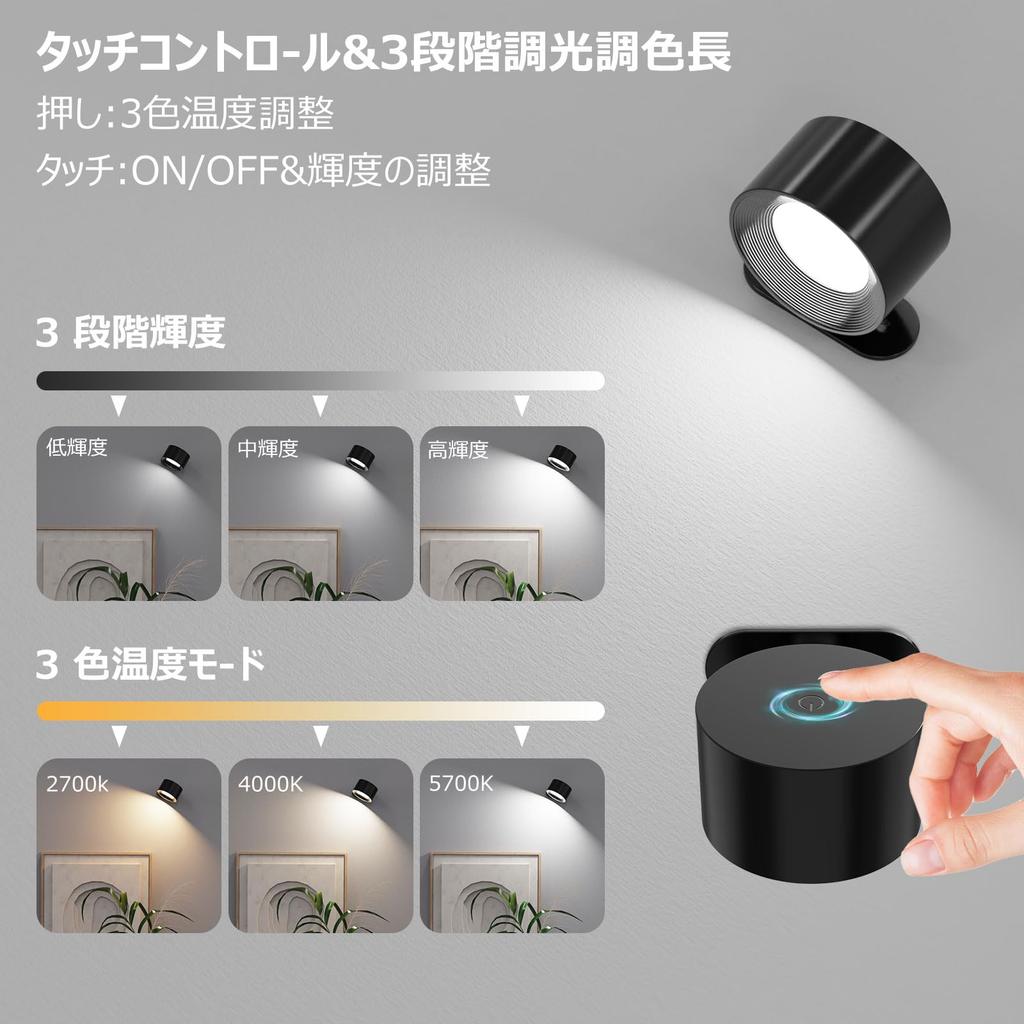 タッチコントロール&3段階調光調色長
押し:3色温度調整
タッチ:ON/OFF&輝度の調整

3 段階輝度

低輝度
中輝度
高輝度

3 色温度モード

2700k
4000K
5700K