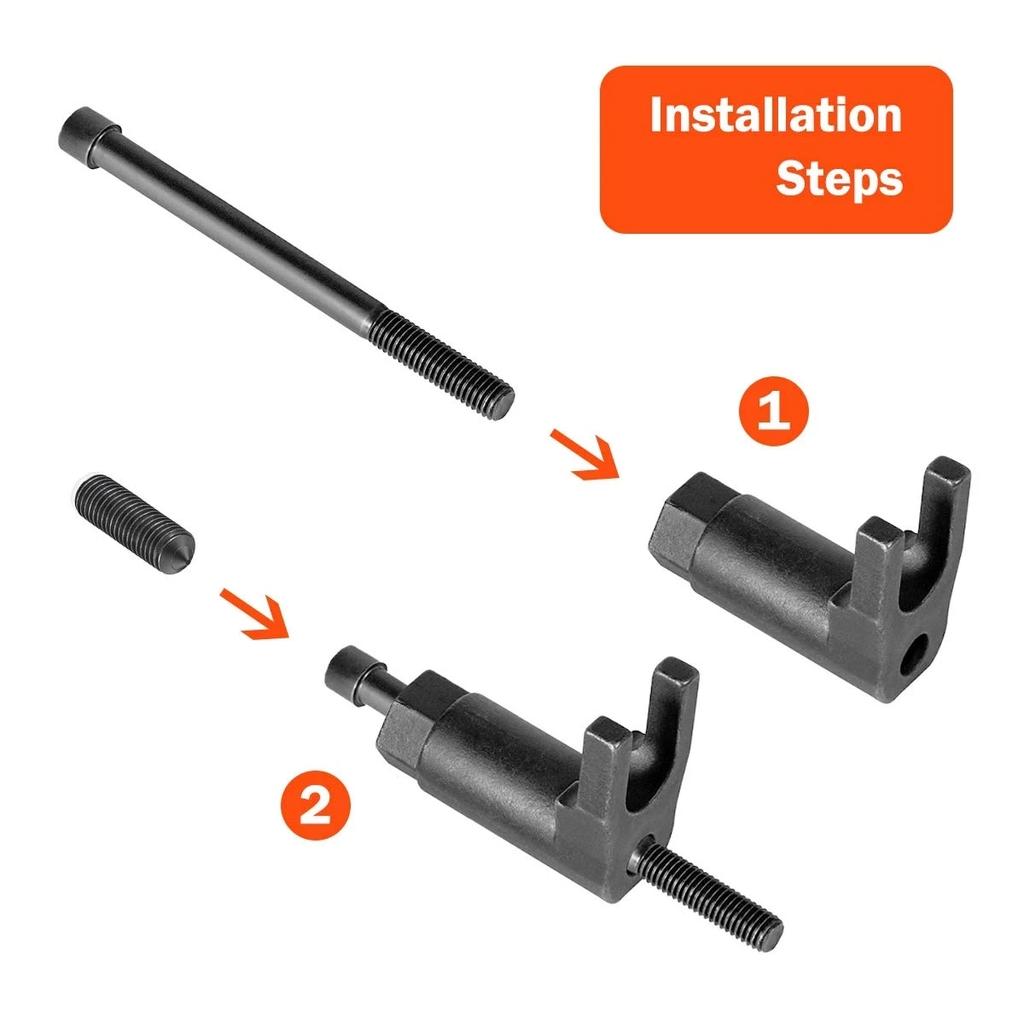 Installation Steps

1

2