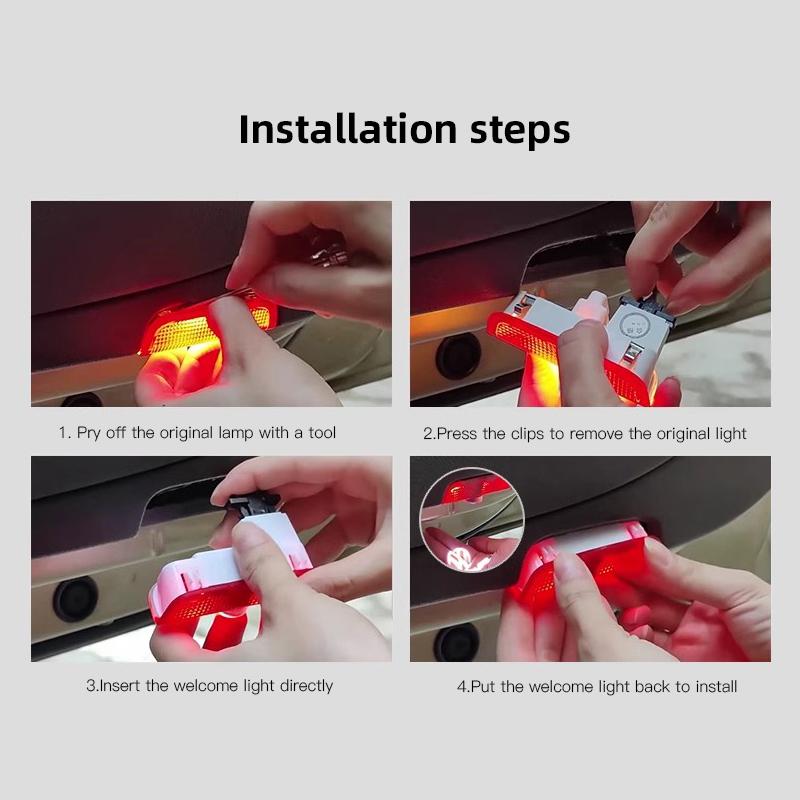 Installation steps

1. Pry off the original lamp with a tool

2.Press the clips to remove the original light

3.Insert the welcome light directly

4.Put the welcome light back to install