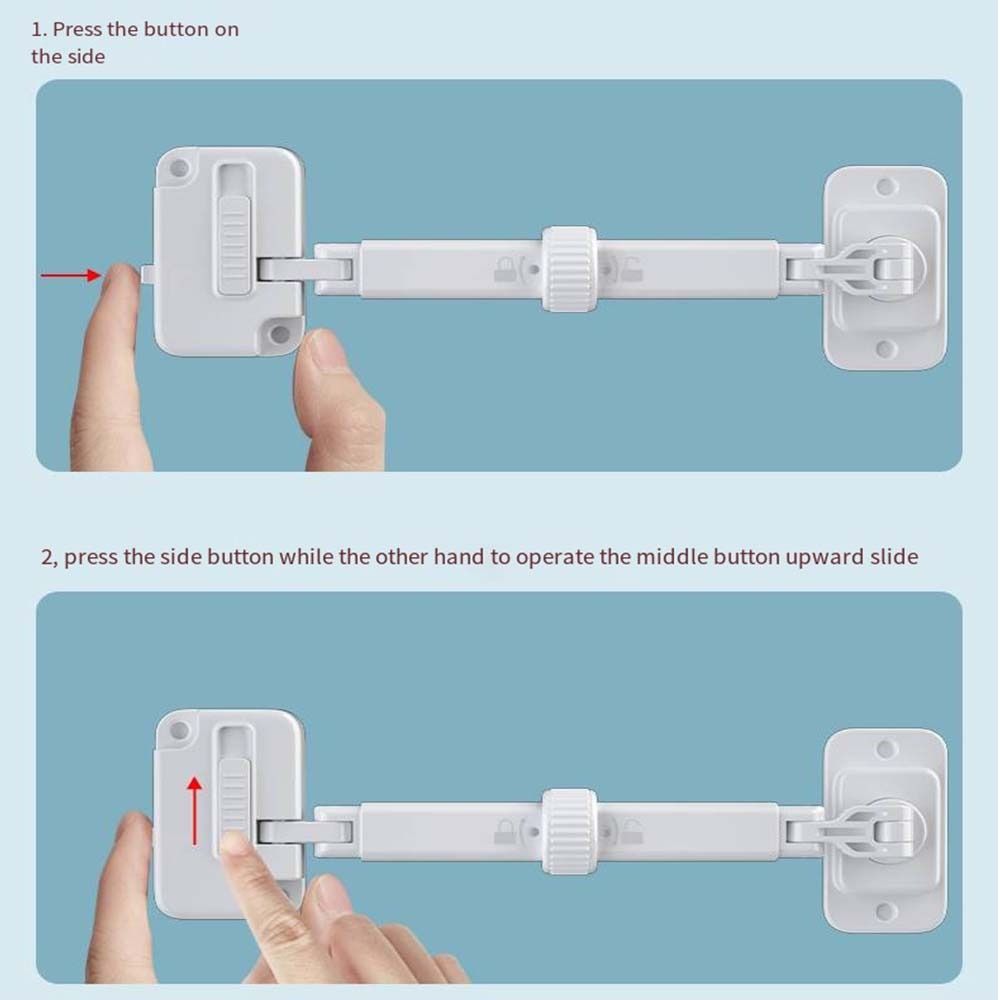 1. Press the button on the side

2, press the side button while the other hand to operate the middle button upward slide