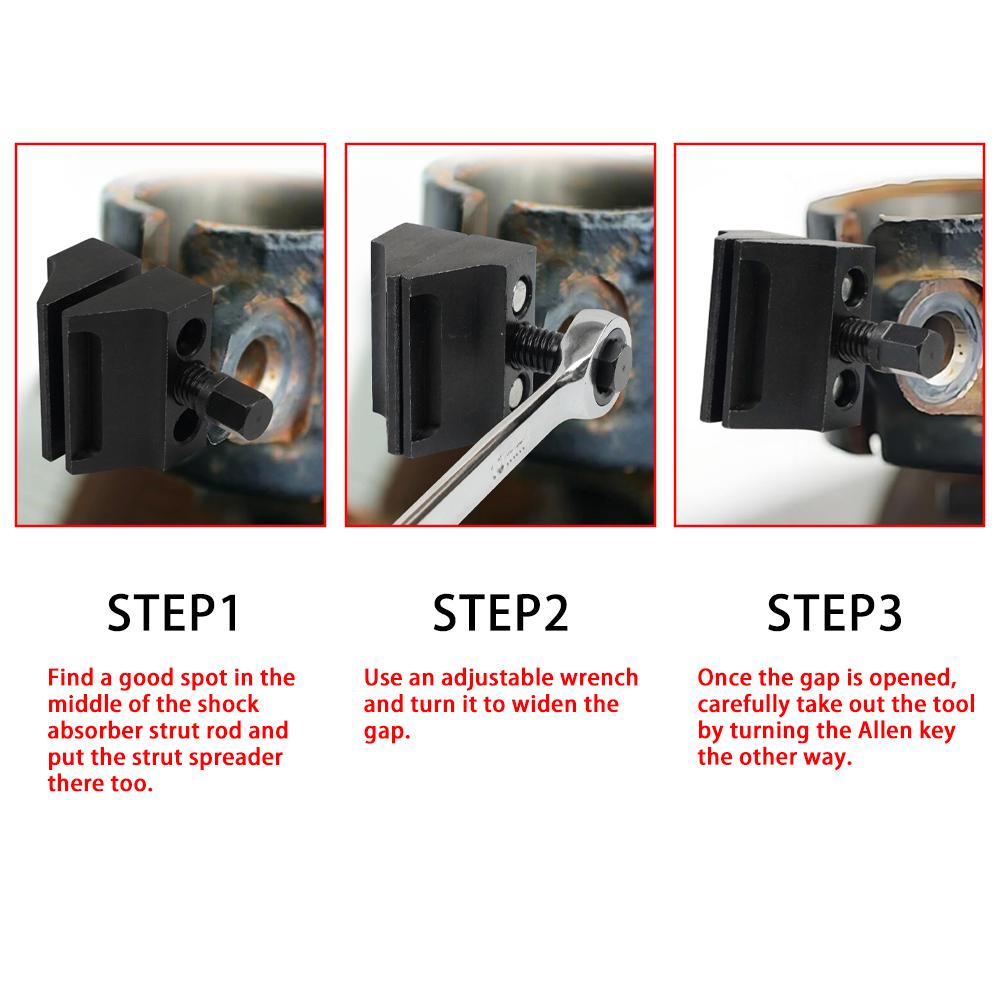 STEP1

Find a good spot in the middle of the shock absorber strut rod and put the strut spreader there too.

STEP2

Use an adjustable wrench and turn it to widen the gap.

STEP3

Once the gap is opened, carefully take out the tool by turning the Allen key the other way.