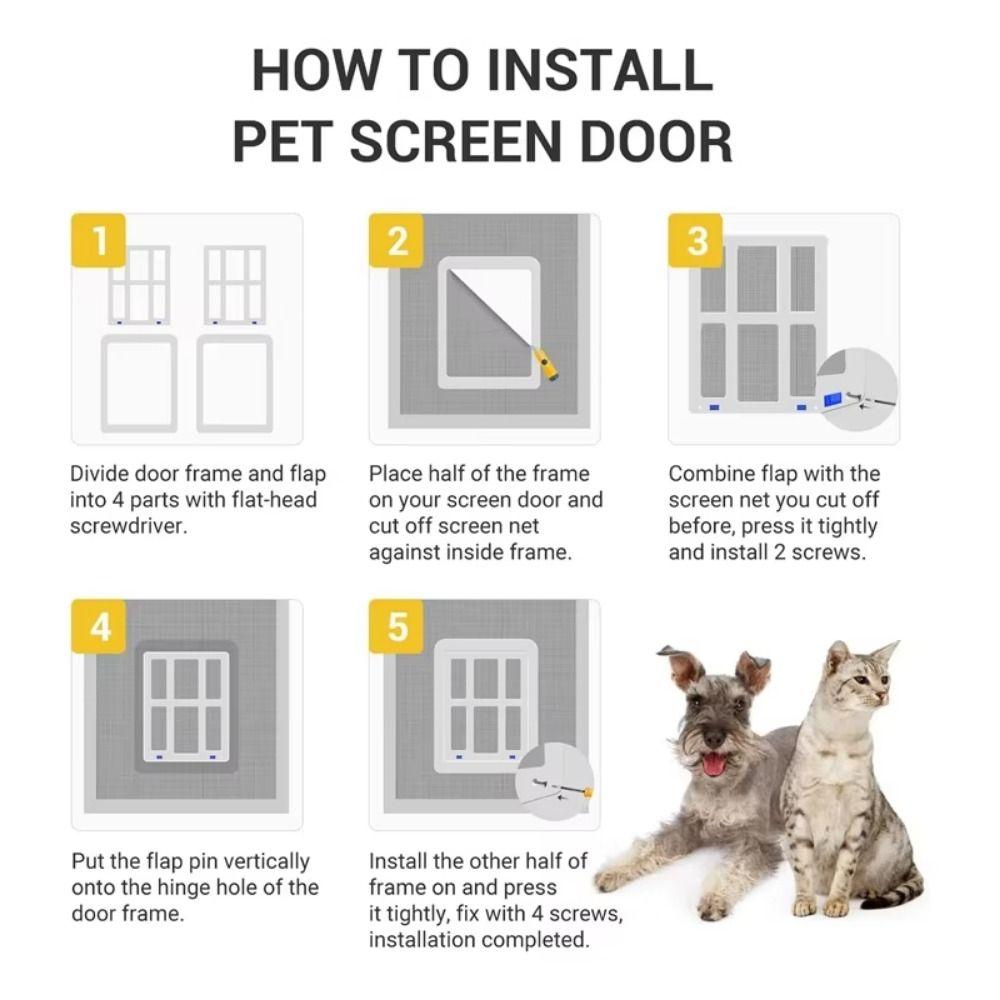 HOW TO INSTALL
PET SCREEN DOOR

1

Divide door frame and flap into 4 parts with flat-head screwdriver.

2

Place half of the frame on your screen door and cut off screen net against inside frame.

3

Combine flap with the screen net you cut off before, press it tightly and install 2 screws.

4

Put the flap pin vertically onto the hinge hole of the door frame.

5

Install the other half of frame on and press it tightly, fix with 4 screws, installation completed.