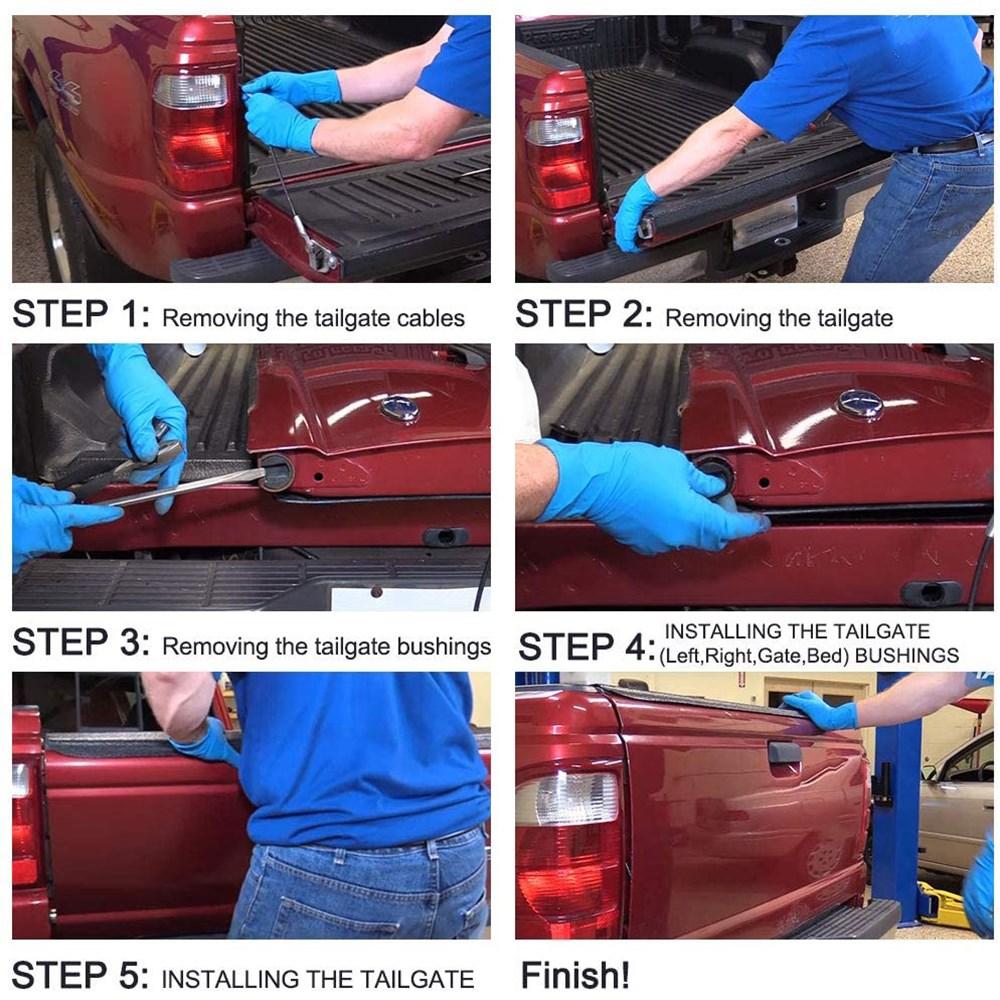 STEP 1: Removing the tailgate cables

STEP 2: Removing the tailgate

STEP 3: Removing the tailgate bushings

STEP 4: INSTALLING THE TAILGATE (Left,Right,Gate,Bed) BUSHINGS

STEP 5: INSTALLING THE TAILGATE

Finish!