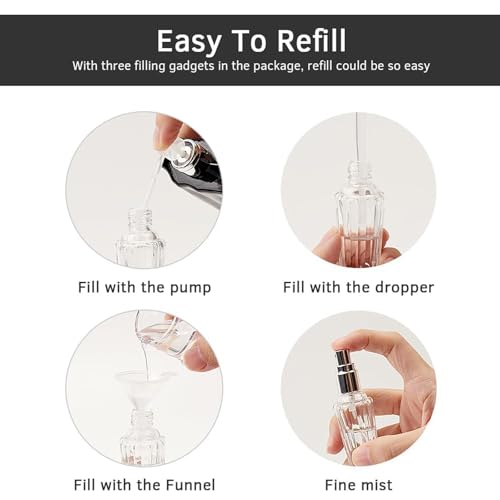 Easy To Refill
With three filling gadgets in the package, refill could be so easy

Fill with the pump

Fill with the dropper

Fill with the Funnel

Fine mist