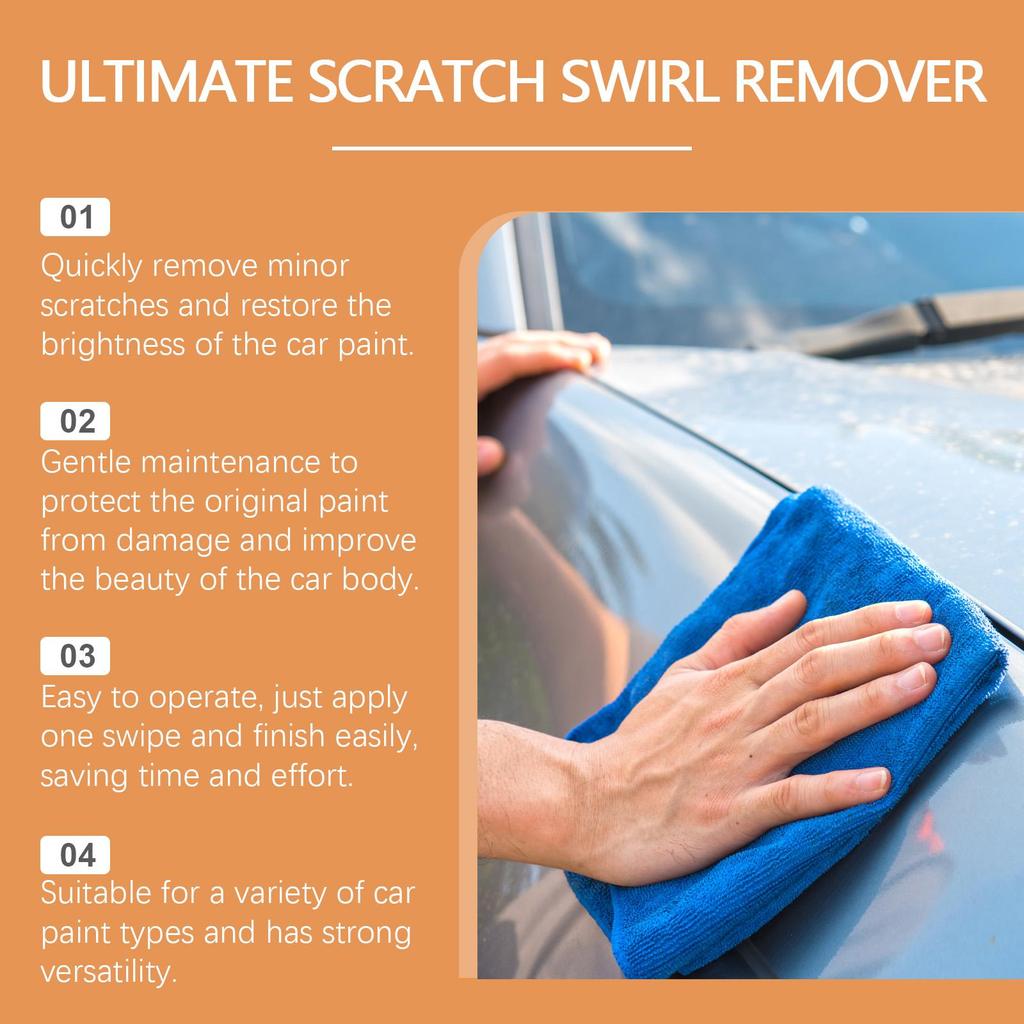 ULTIMATE SCRATCH SWIRL REMOVER

01
Quickly remove minor scratches and restore the brightness of the car paint.

02
Gentle maintenance to protect the original paint from damage and improve the beauty of the car body.

03
Easy to operate, just apply one swipe and finish easily, saving time and effort.

04
Suitable for a variety of car paint types and has strong versatility.