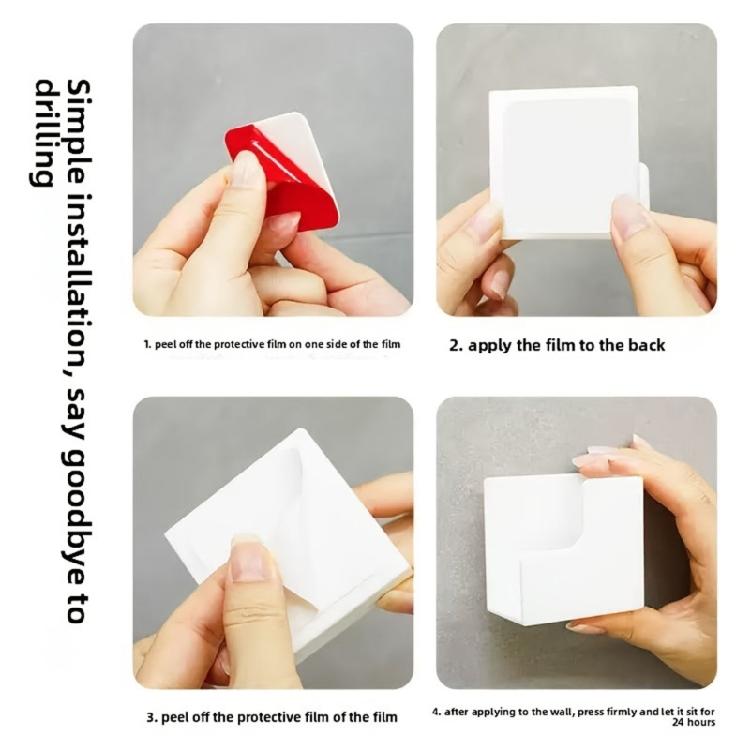 Simple installation, say goodbye to drilling

1. peel off the protective film on one side of the film

2. apply the film to the back

3. peel off the protective film of the film

4. after applying to the wall, press firmly and let it sit for 24 hours