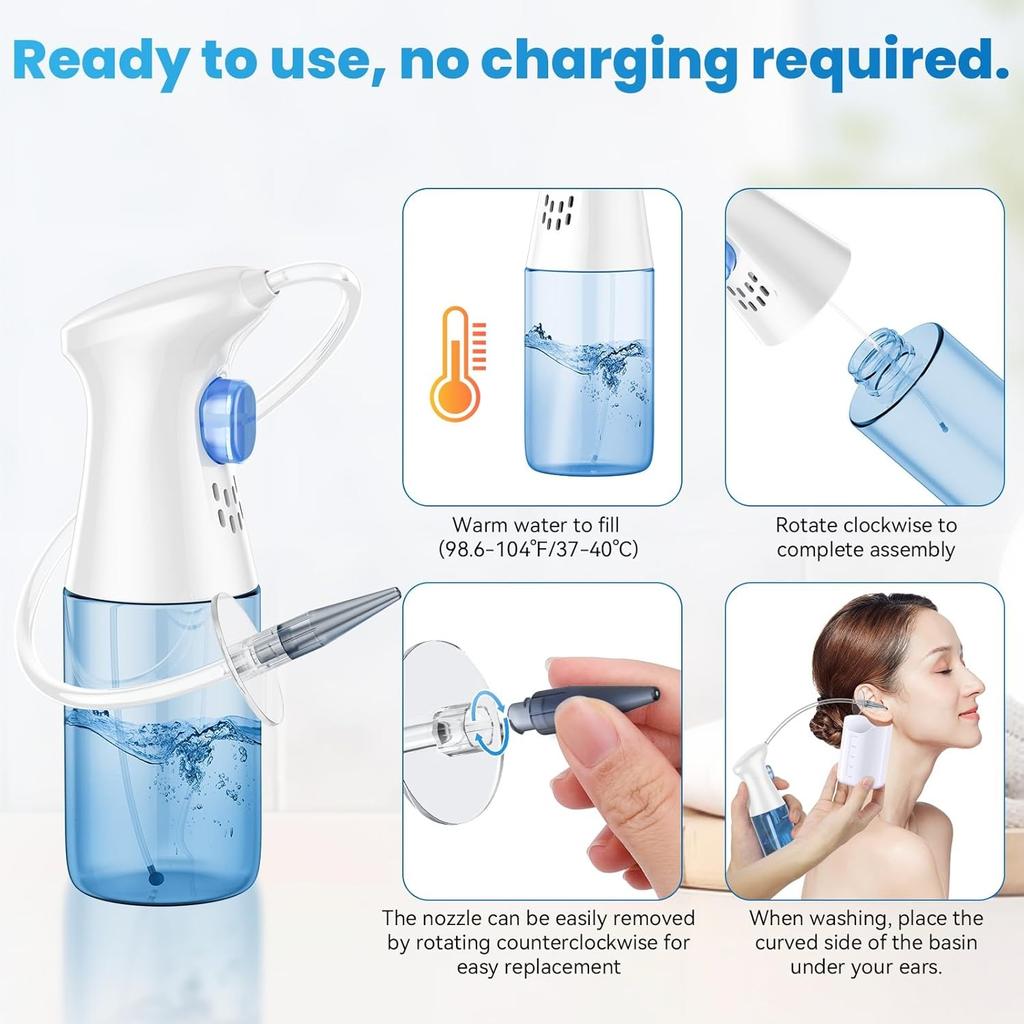 Ready to use, no charging required.

Warm water to fill (98.6-104°F/37-40°C)

Rotate clockwise to complete assembly

The nozzle can be easily removed by rotating counterclockwise for easy replacement

When washing, place the curved side of the basin under your ears.