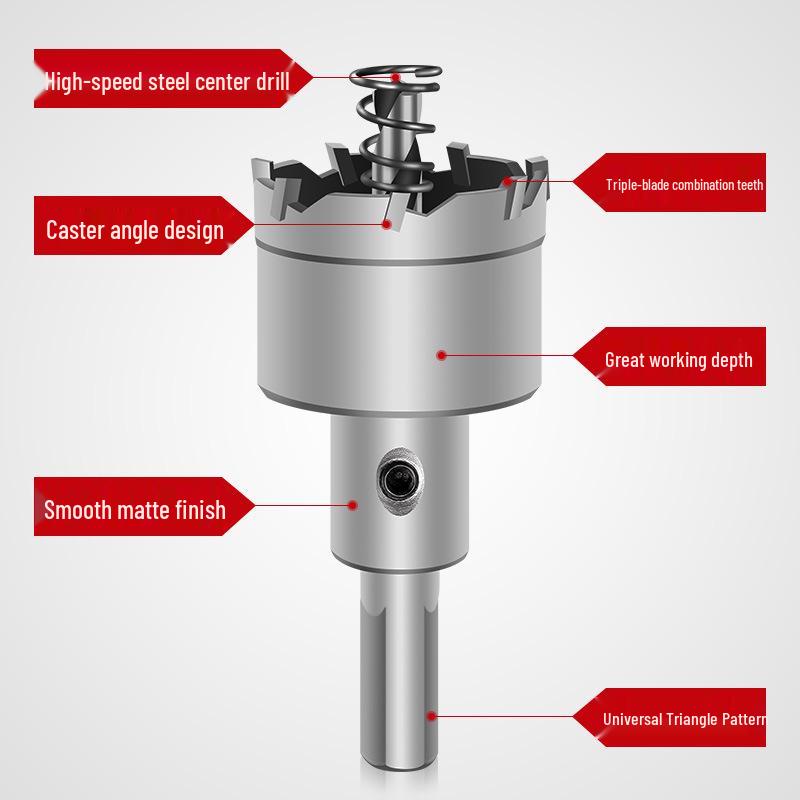 High-speed steel center drill

Triple-blade combination teeth

Caster angle design

Great working depth

Smooth matte finish

Universal Triangle Pattern