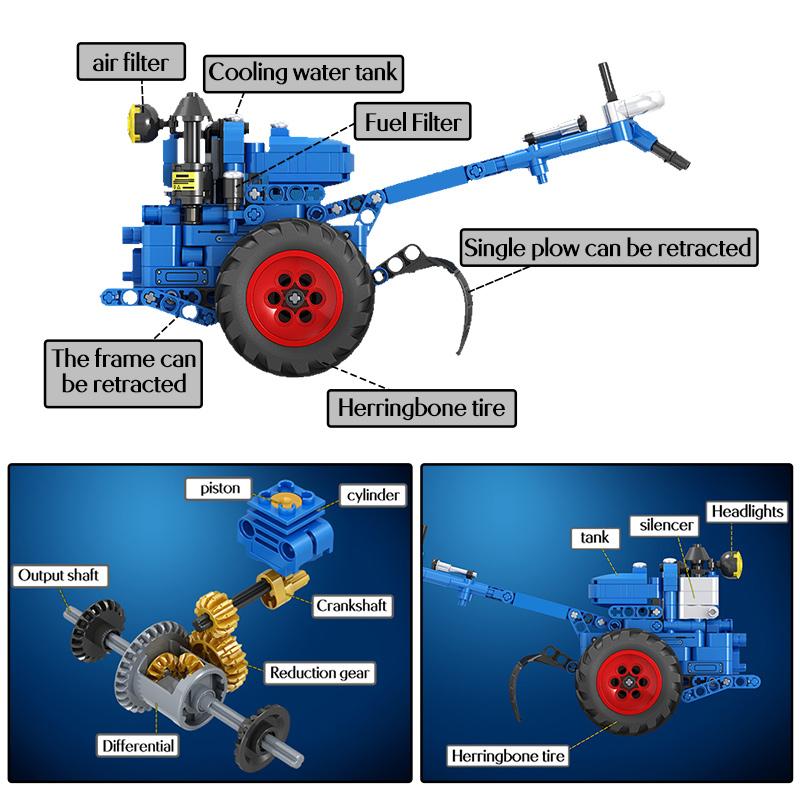 air filter

Cooling water tank

Fuel Filter

Single plow can be retracted

The frame can be retracted

Herringbone tire

piston

cylinder

Output shaft

Crankshaft

Reduction gear

Differential

tank

silencer

Headlights

Herringbone tire